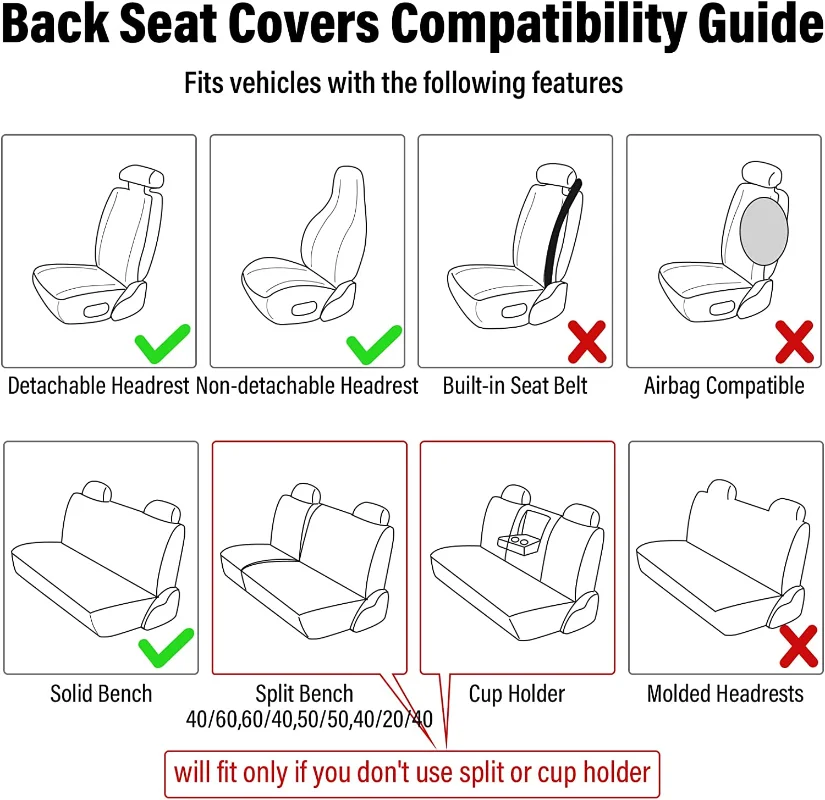 Back Seat Covers Compatibility Guide

Fits vehicles with the following features

Detachable Headrest

Non-detachable Headrest

Built-in Seat Belt

Airbag Compatible

Solid Bench

Split Bench
40/60,60/40,50/50,40/20/40

Cup Holder

Molded Headrests

will fit only if you don't use split or cup holder