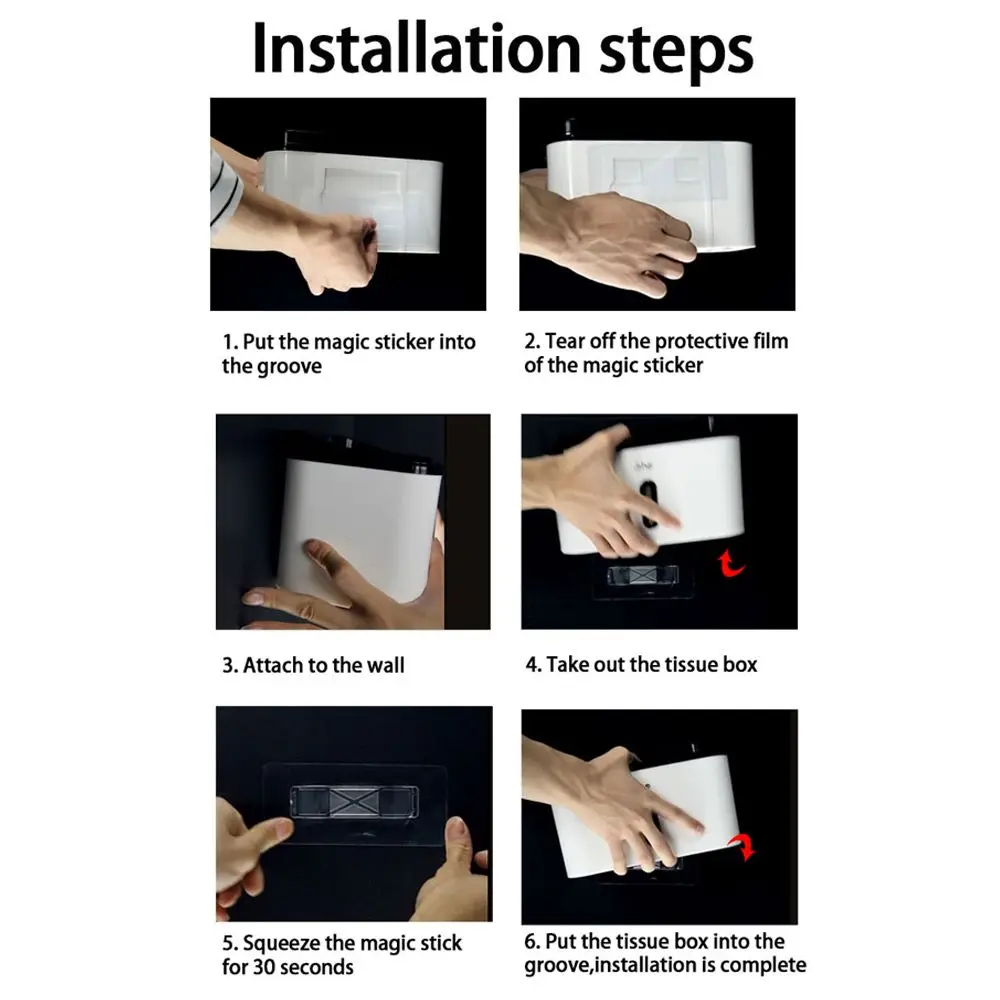 Installation steps

1. Put the magic sticker into the groove

2. Tear off the protective film of the magic sticker

3. Attach to the wall

4. Take out the tissue box

5. Squeeze the magic stick for 30 seconds

6. Put the tissue box into the groove,installation is complete