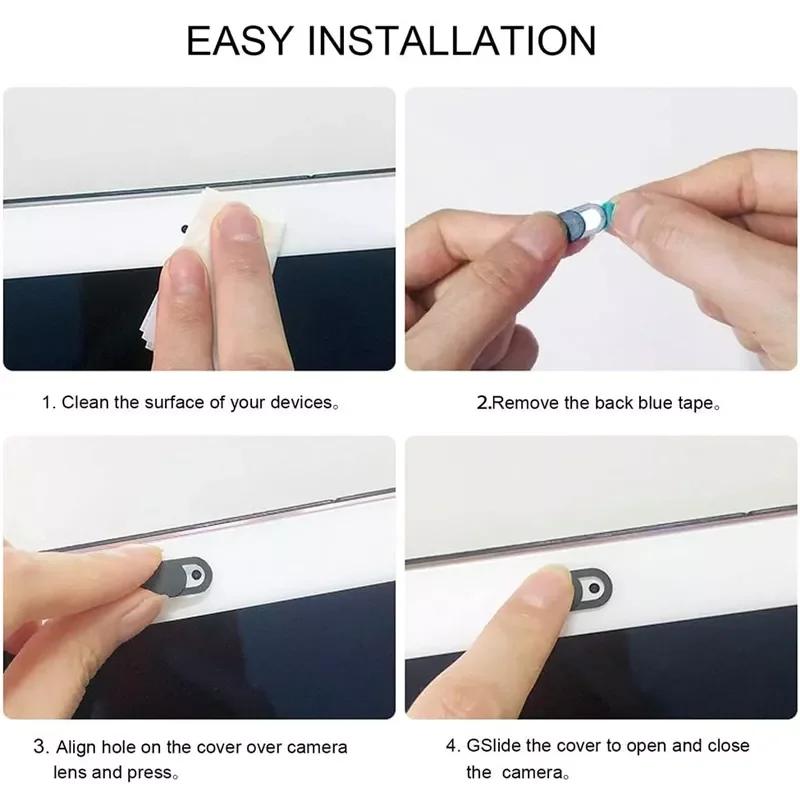 EASY INSTALLATION

1. Clean the surface of your devices。

2.Remove the back blue tape。

3. Align hole on the cover over camera lens and press。

4. GSlide the cover to open and close the camera。