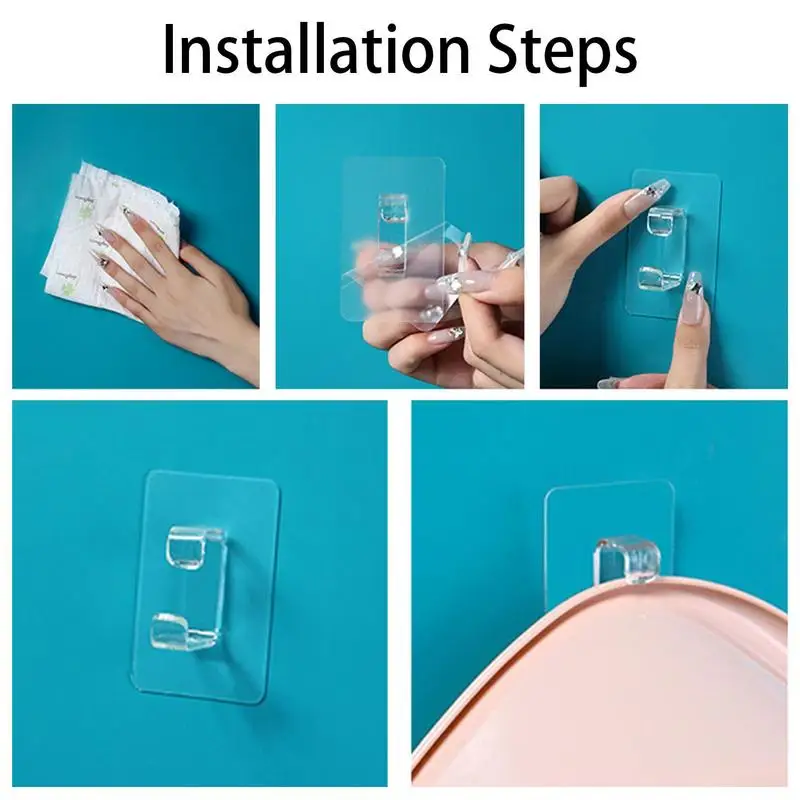 Installation Steps