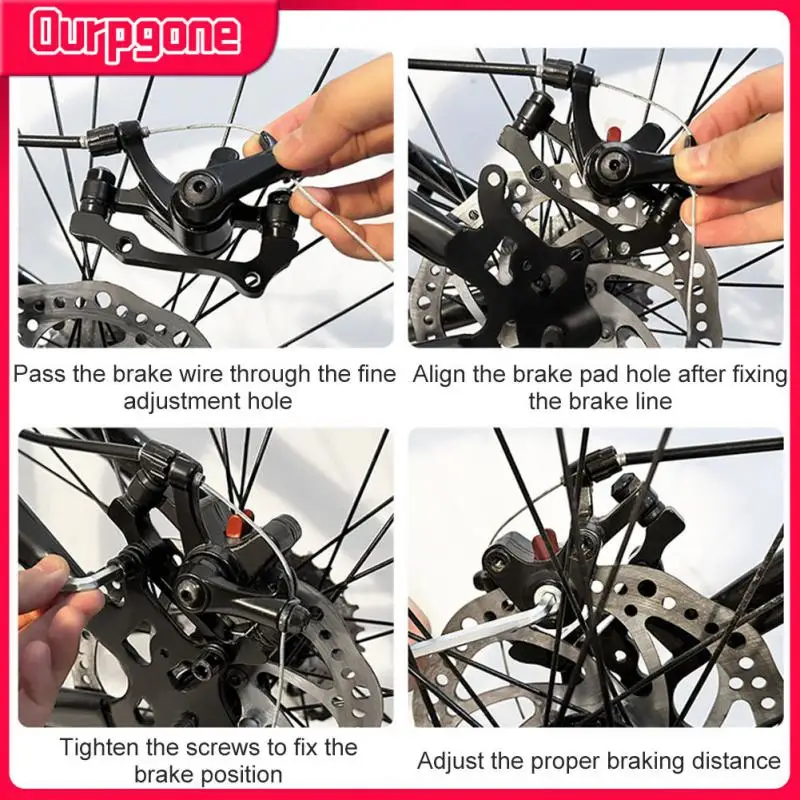 Ourpgone

Pass the brake wire through the fine adjustment hole

Align the brake pad hole after fixing the brake line

Tighten the screws to fix the brake position

Adjust the proper braking distance