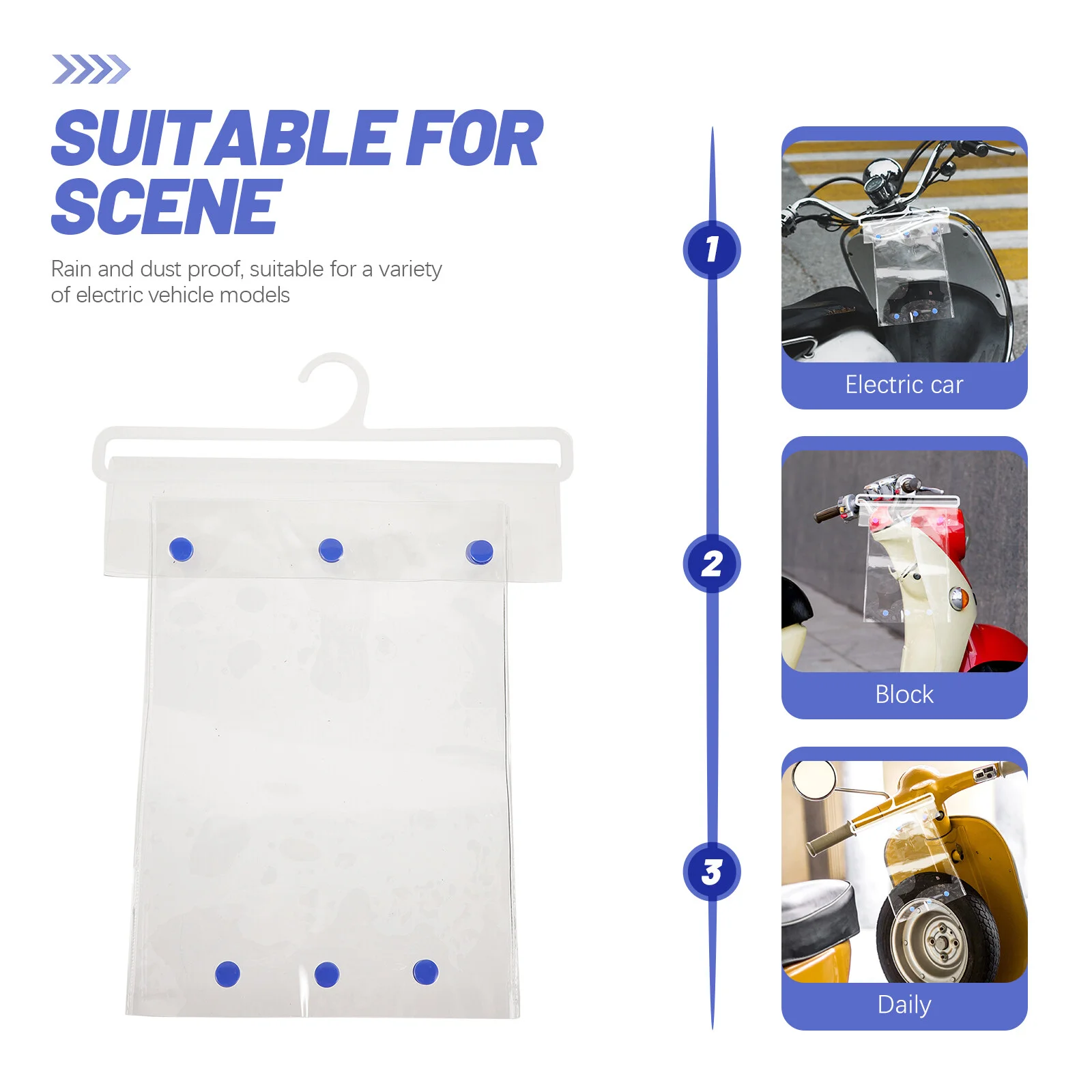 SUITABLE FOR SCENE

Rain and dust proof, suitable for a variety of electric vehicle models

1

Electric car

2

Block

3

Daily