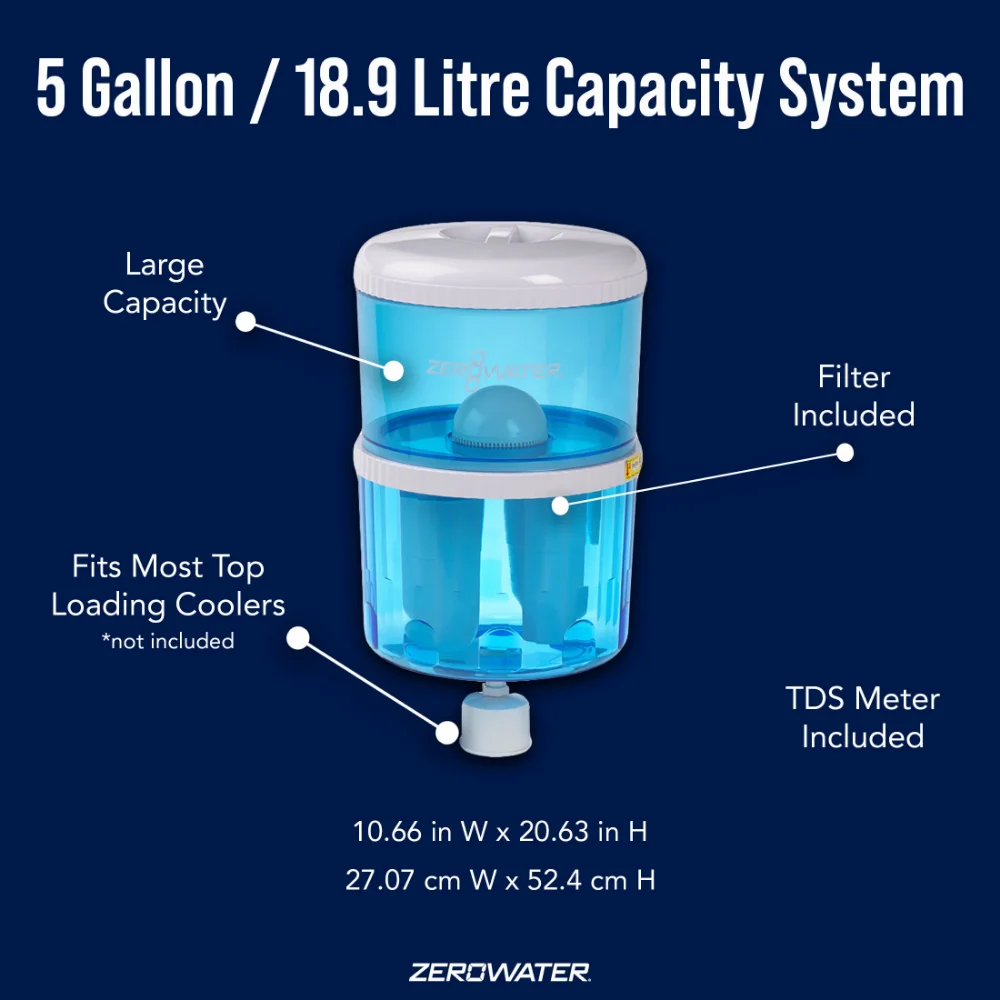 5 Gallon / 18.9 Litre Capacity System

Large Capacity

ZEROWATER

Filter Included

Fits Most Top Loading Coolers
*not included

TDS Meter Included

10.66 in W x 20.63 in H
27.07 cm W x 52.4 cm H

ZEROWATER