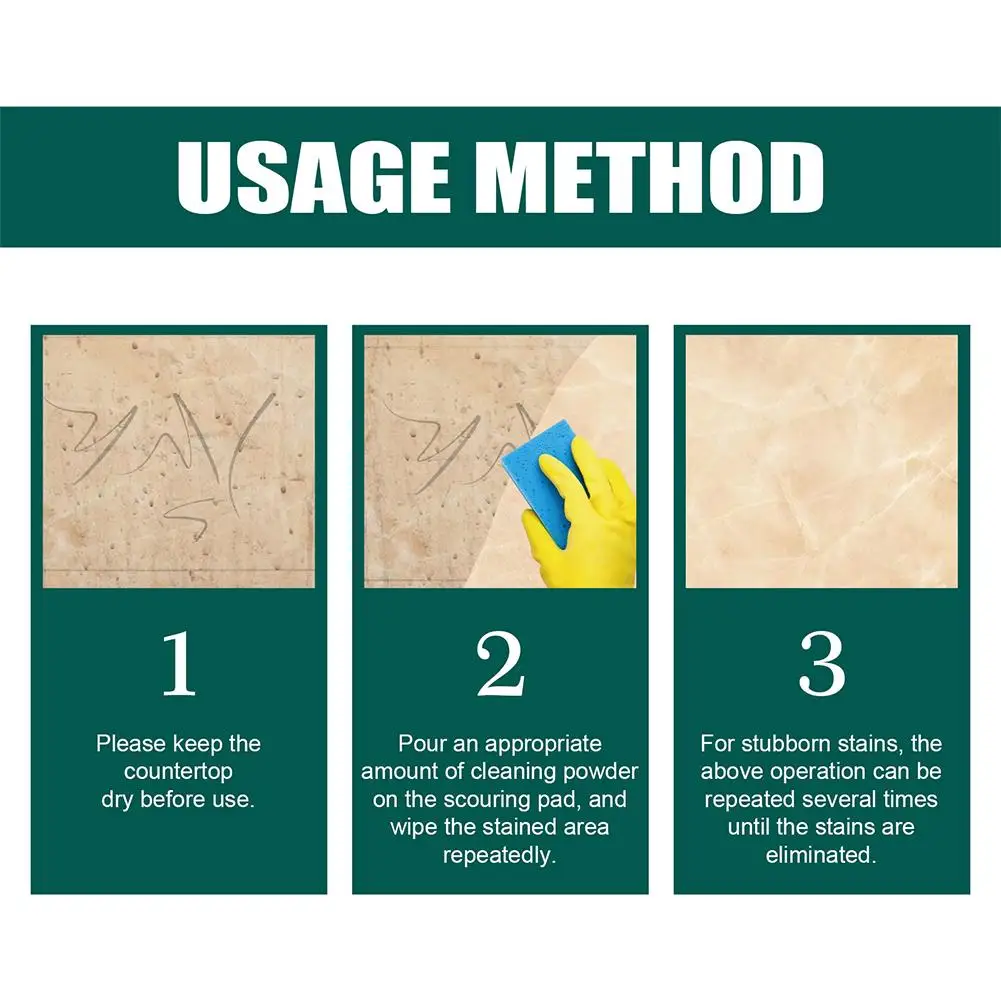 USAGE METHOD

1

Please keep the countertop dry before use.

2

Pour an appropriate amount of cleaning powder on the scouring pad, and wipe the stained area repeatedly.

3

For stubborn stains, the above operation can be repeated several times until the stains are eliminated.