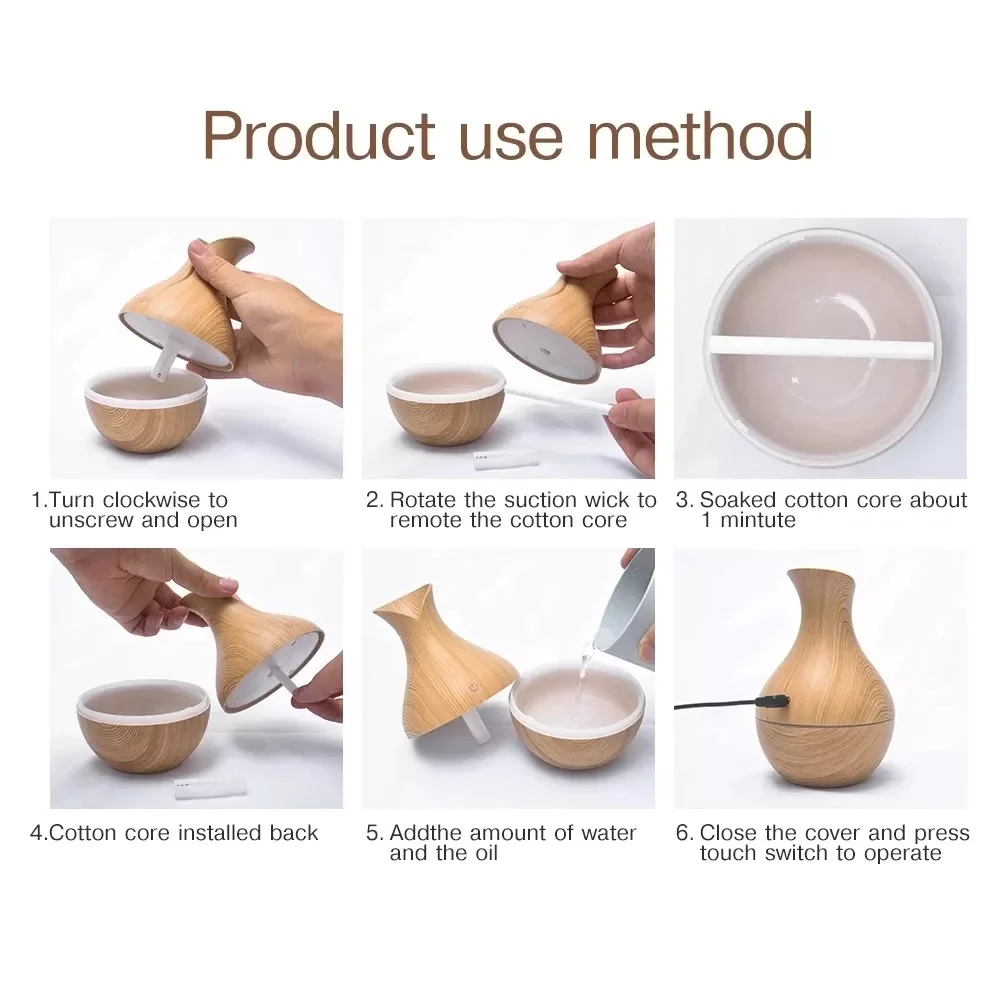 Product use method

1.Turn clockwise to unscrew and open

2. Rotate the suction wick to remote the cotton core

3. Soaked cotton core about 1 mintute

4.Cotton core installed back

5. Addthe amount of water and the oil

6. Close the cover and press touch switch to operate