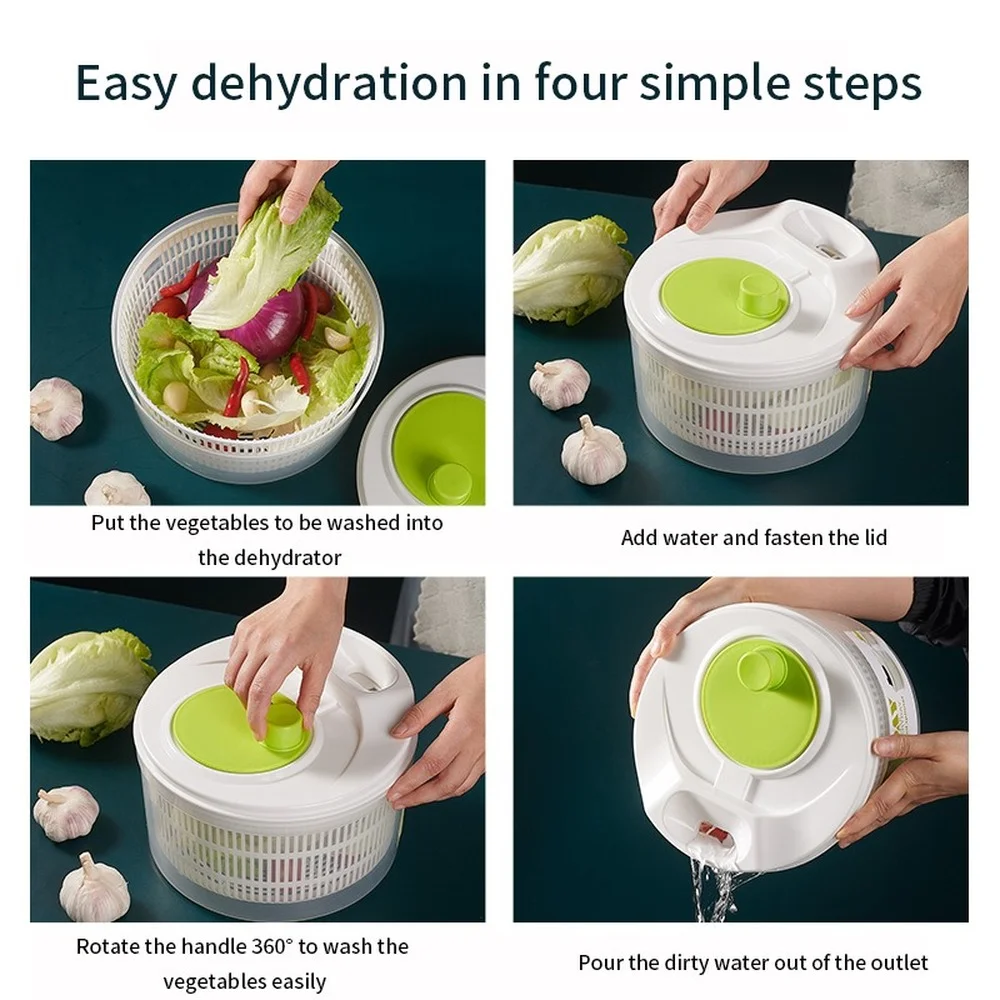 Easy dehydration in four simple steps

Put the vegetables to be washed into the dehydrator

Add water and fasten the lid

Rotate the handle 360° to wash the vegetables easily

Pour the dirty water out of the outlet