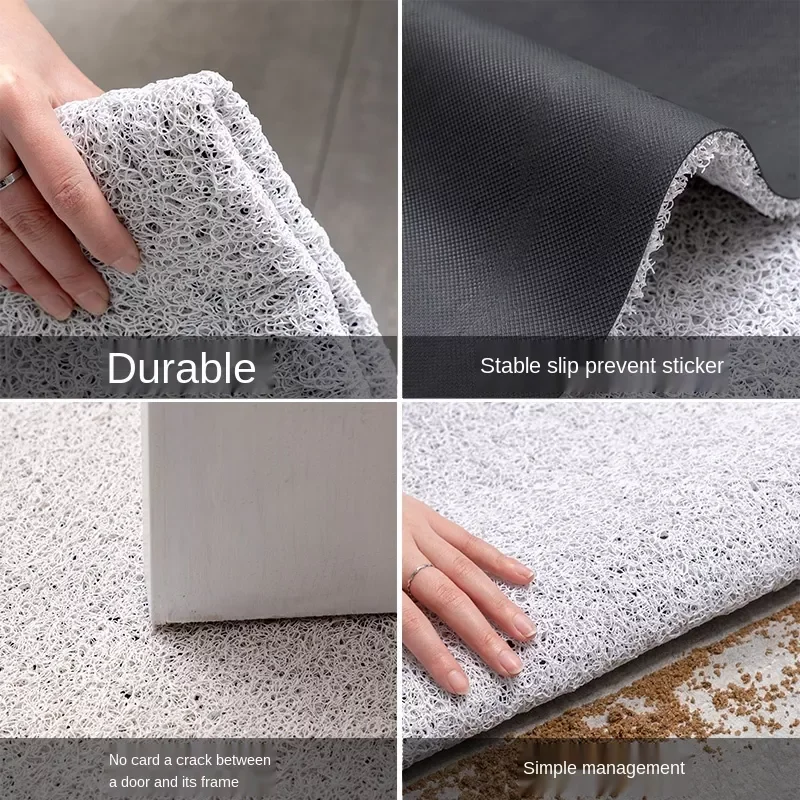 Durable

Stable slip prevent sticker

No card a crack between a door and its frame

Simple management