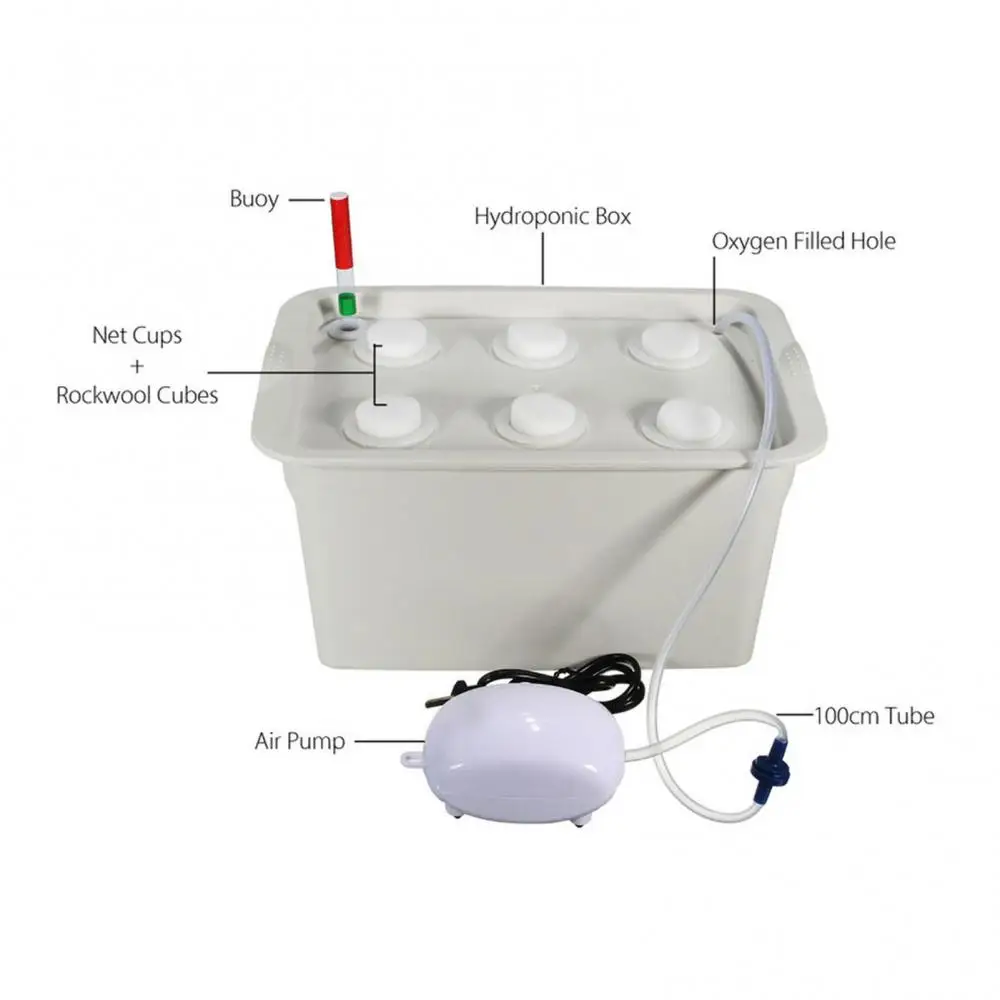 Buoy

Hydroponic Box

Oxygen Filled Hole

Net Cups
+
Rockwool Cubes

Air Pump

100cm Tube