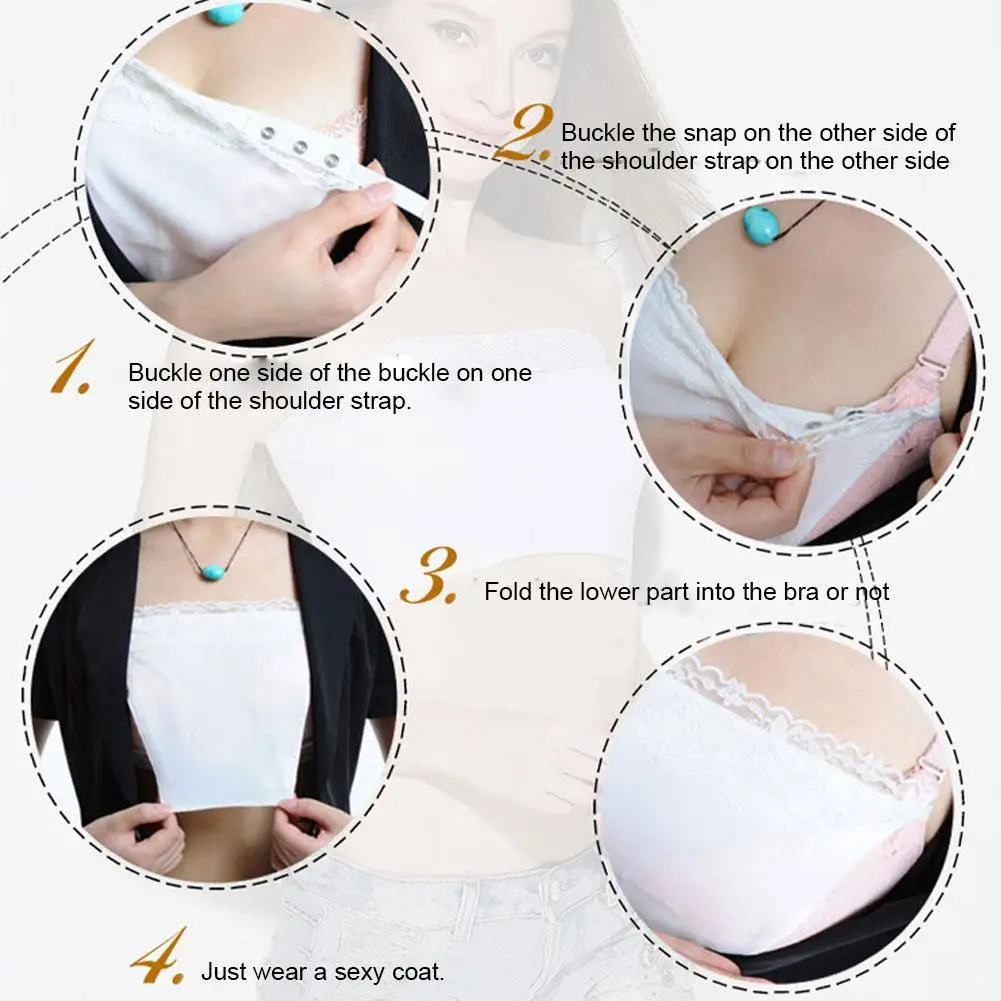 2. Buckle the snap on the other side of the shoulder strap on the other side

1. Buckle one side of the buckle on one side of the shoulder strap.

3. Fold the lower part into the bra or not

4. Just wear a sexy coat.