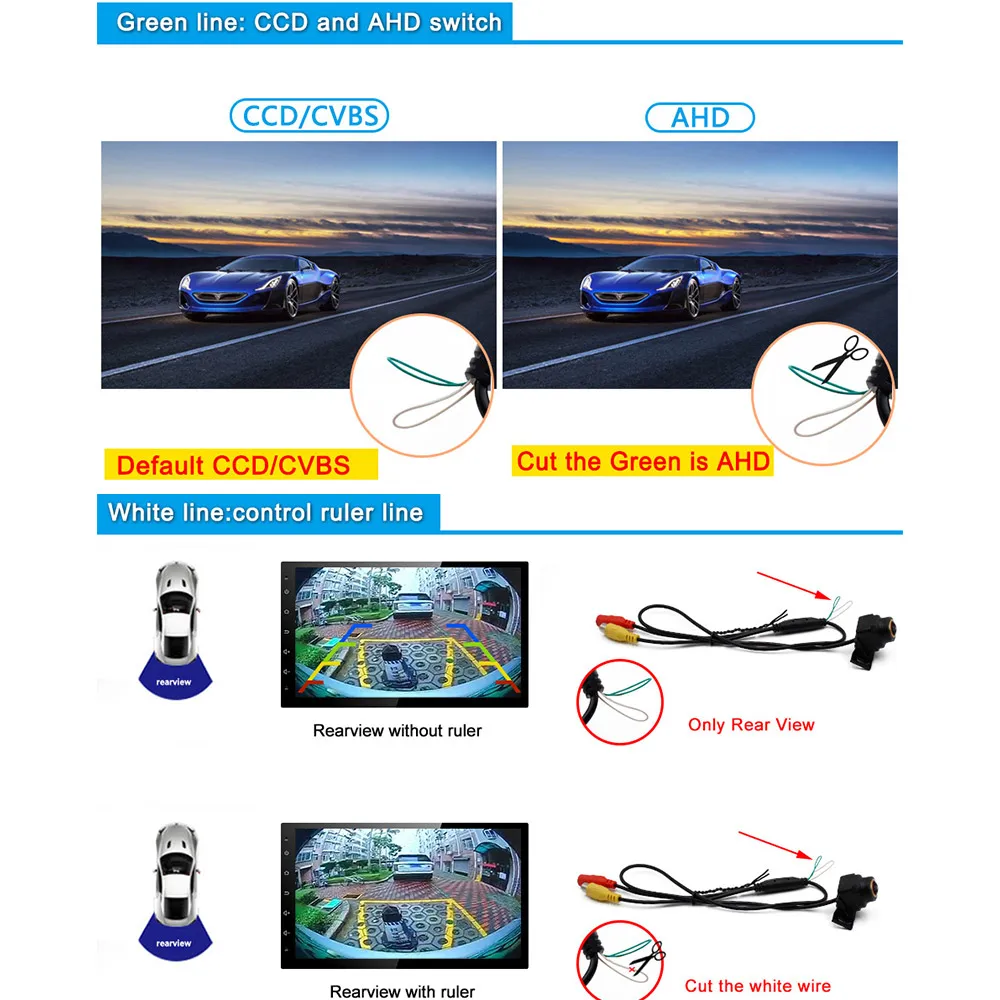 Green line: CCD and AHD switch

CCD/CVBS

AHD

Default CCD/CVBS

Cut the Green is AHD

White line:control ruler line

rearview

Rearview without ruler

Only Rear View

rearview

Rearview with ruler

Cut the white wire