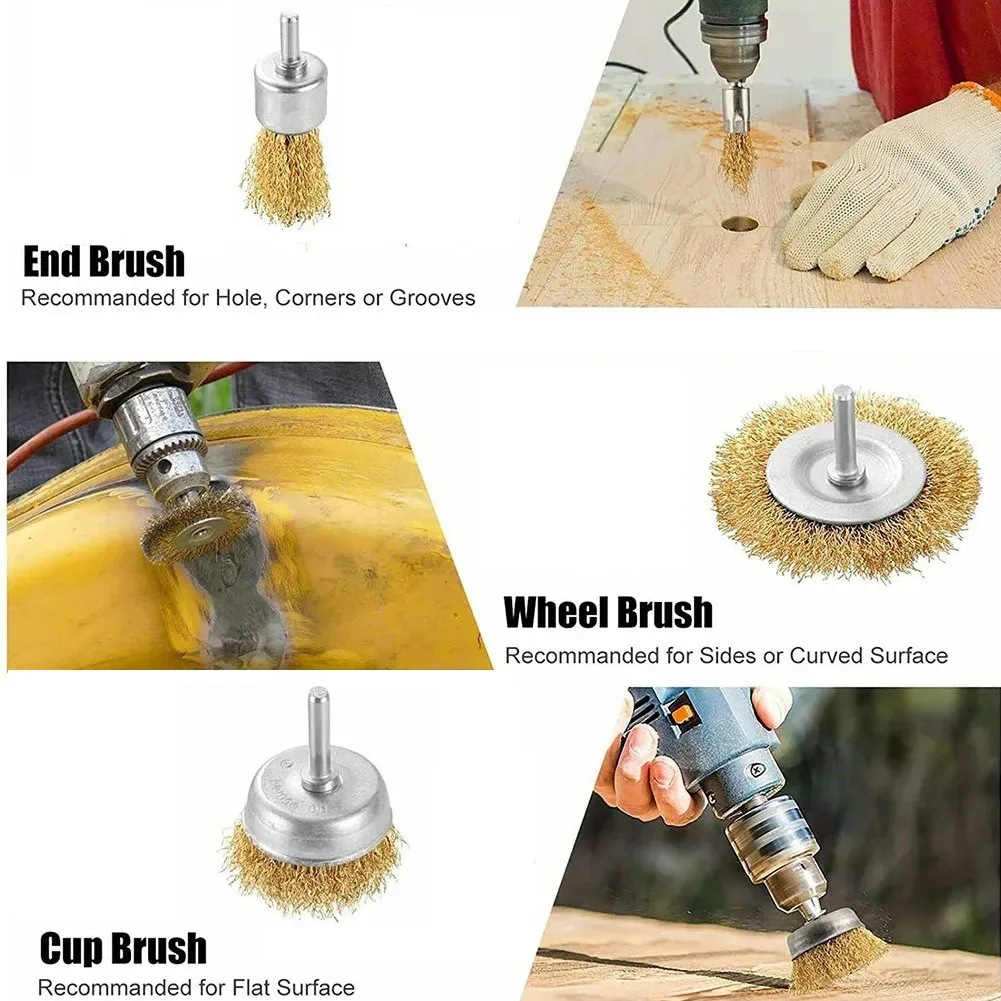 End Brush
Recommanded for Hole, Corners or Grooves

Wheel Brush
Recommanded for Sides or Curved Surface

Cup Brush
Recommanded for Flat Surface