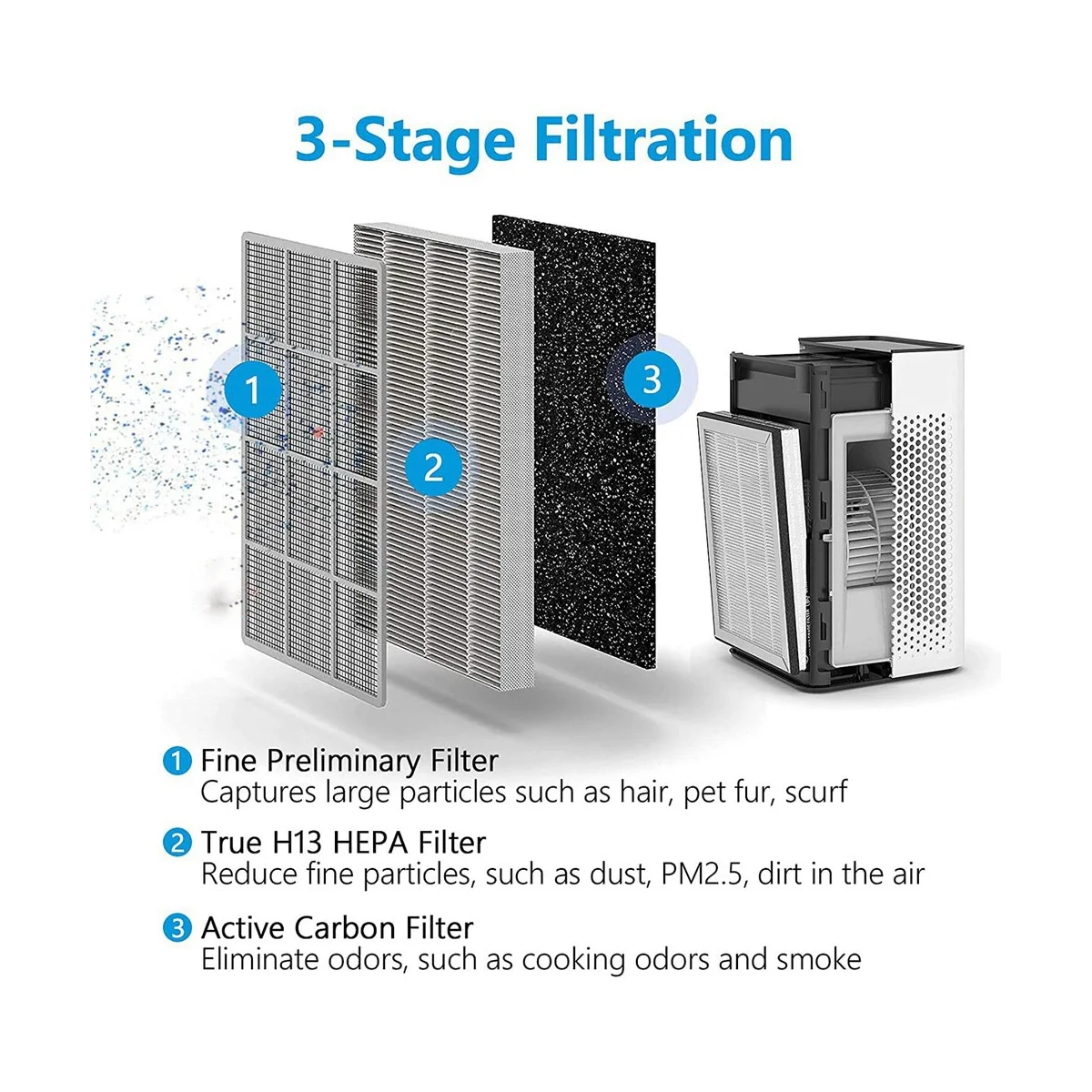 3-Stage Filtration

1

2

3

1 Fine Preliminary Filter
Captures large particles such as hair, pet fur, scurf

2 True H13 HEPA Filter
Reduce fine particles, such as dust, PM2.5, dirt in the air

3 Active Carbon Filter
Eliminate odors, such as cooking odors and smoke