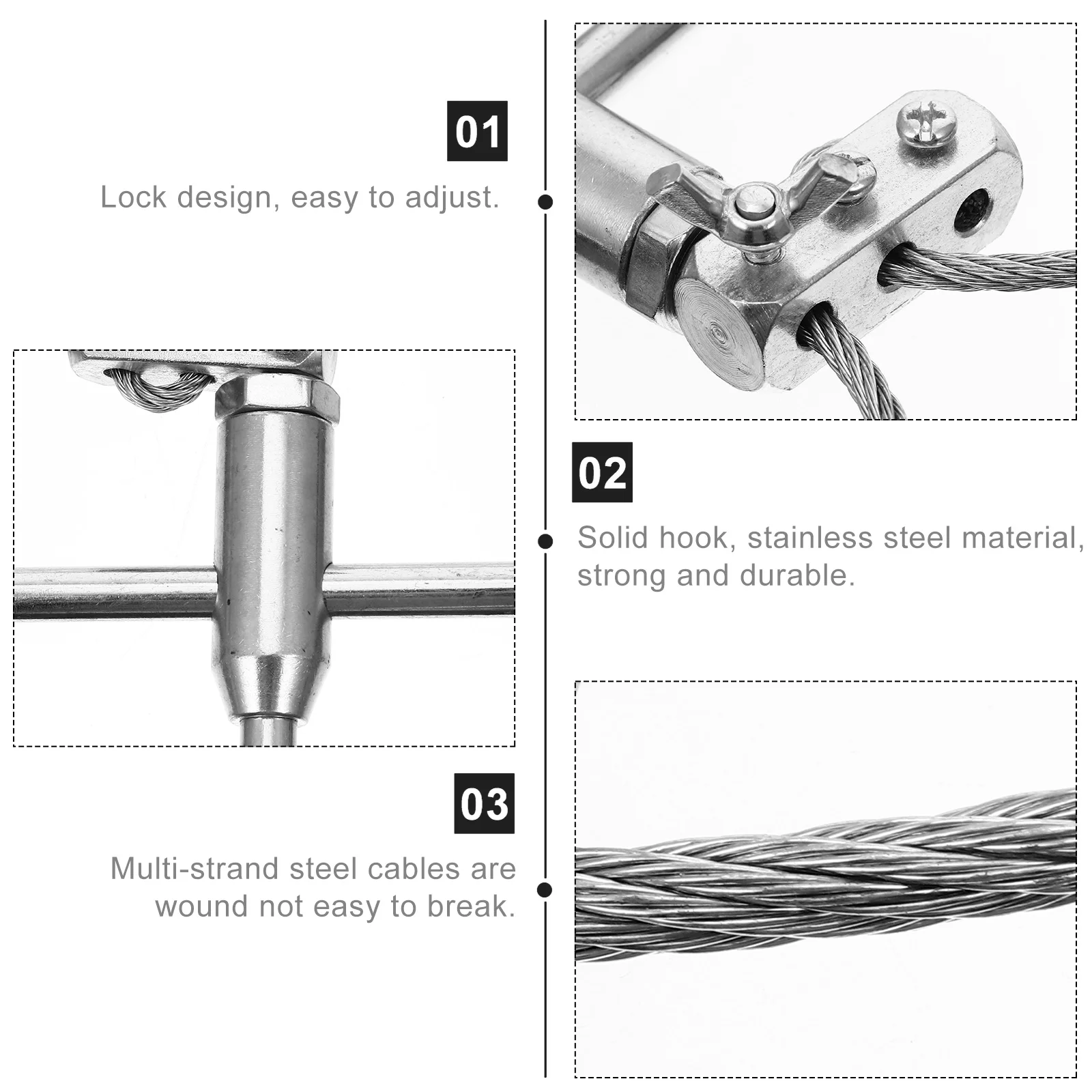 01

Lock design, easy to adjust.

02

Solid hook, stainless steel material, strong and durable.

03

Multi-strand steel cables are wound not easy to break.