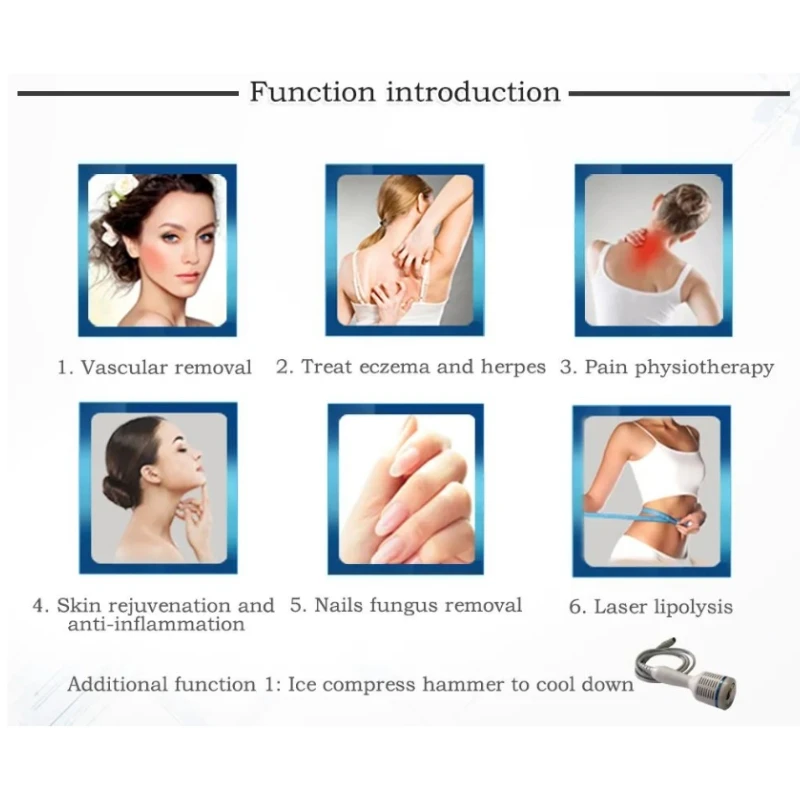 Function introduction

1. Vascular removal

2. Treat eczema and herpes

3. Pain physiotherapy

4. Skin rejuvenation and anti-inflammation

5. Nails fungus removal

6. Laser lipolysis

Additional function 1: Ice compress hammer to cool down