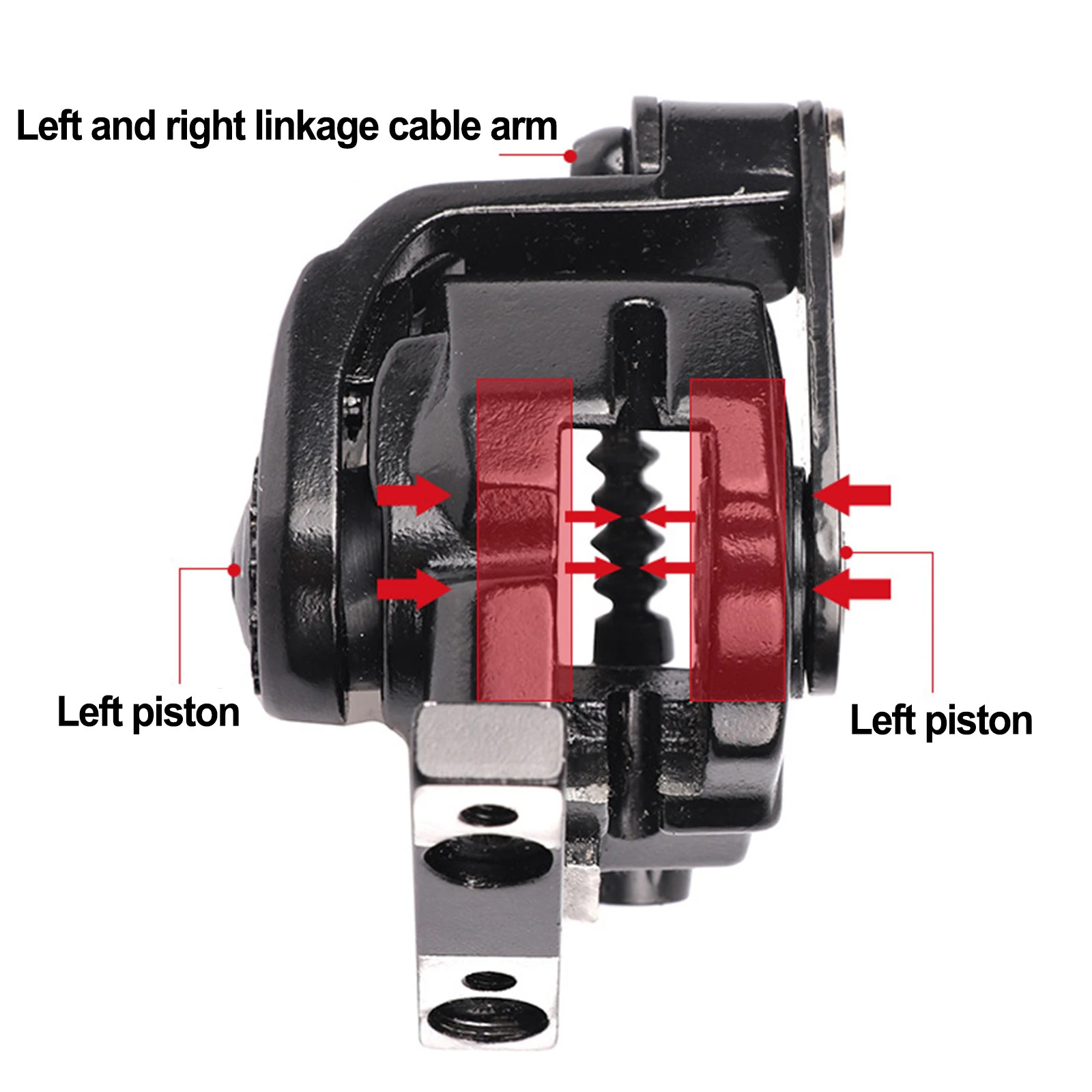 Left and right linkage cable arm

Left piston

Left piston