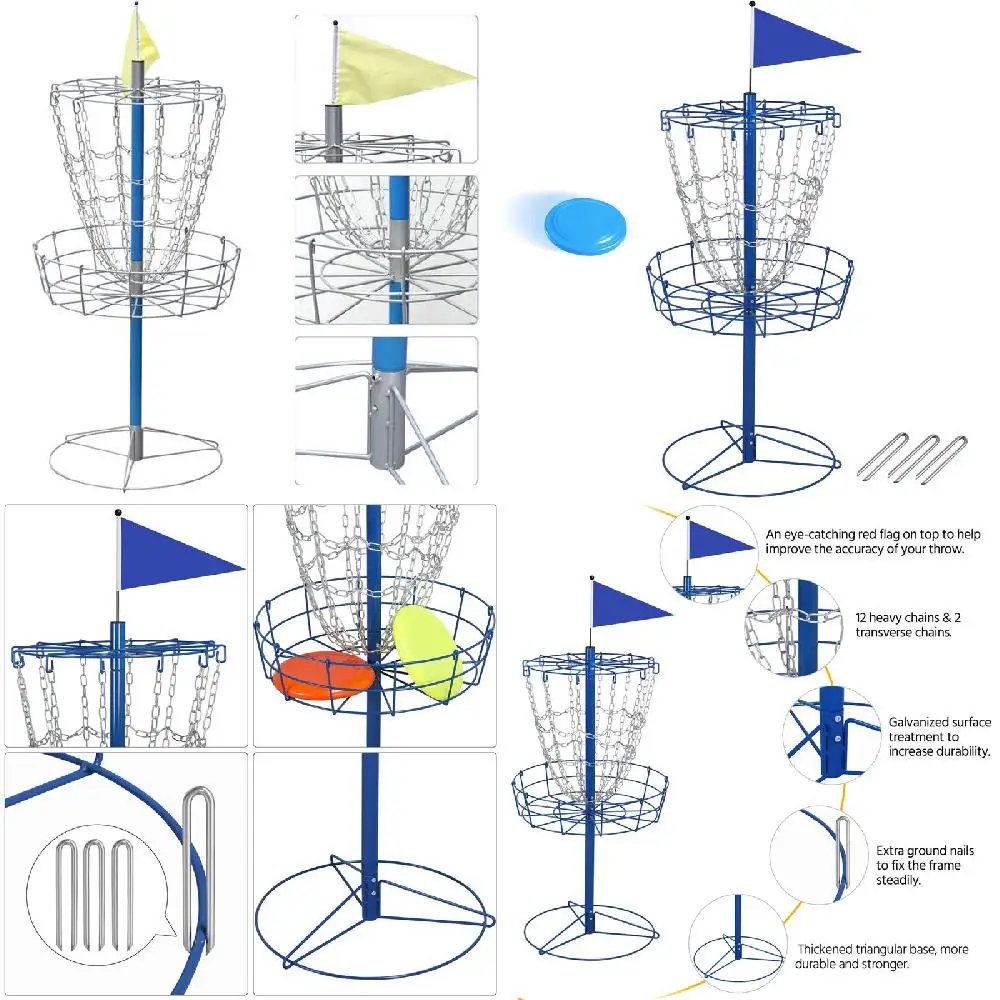 An eye-catching red flag on top to help improve the accuracy of your throw.

12 heavy chains & 2 transverse chains.

Galvanized surface treatment to increase durability.

Extra ground nails to fix the frame steadily.

Thickened triangular base, more durable and stronger.