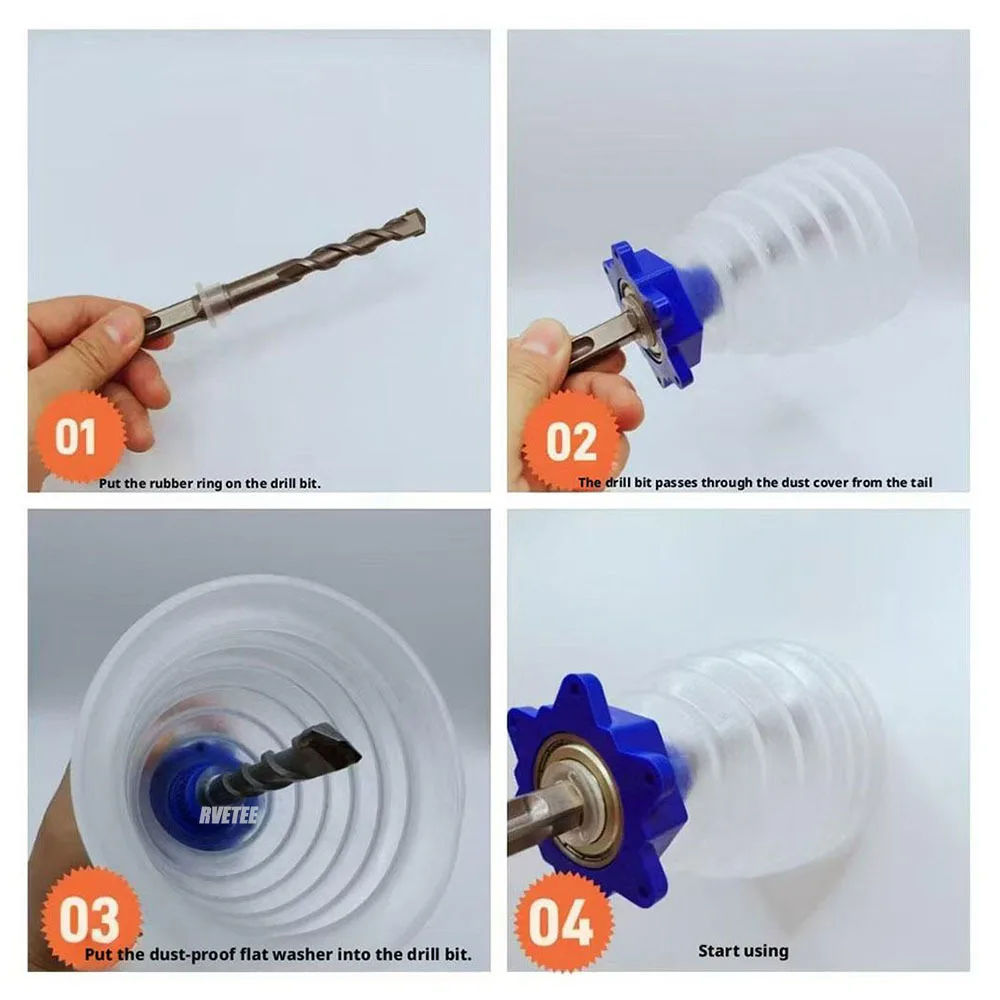 01
Put the rubber ring on the drill bit.

02
The drill bit passes through the dust cover from the tail

RVETEE

03
Put the dust-proof flat washer into the drill bit.

04
Start using