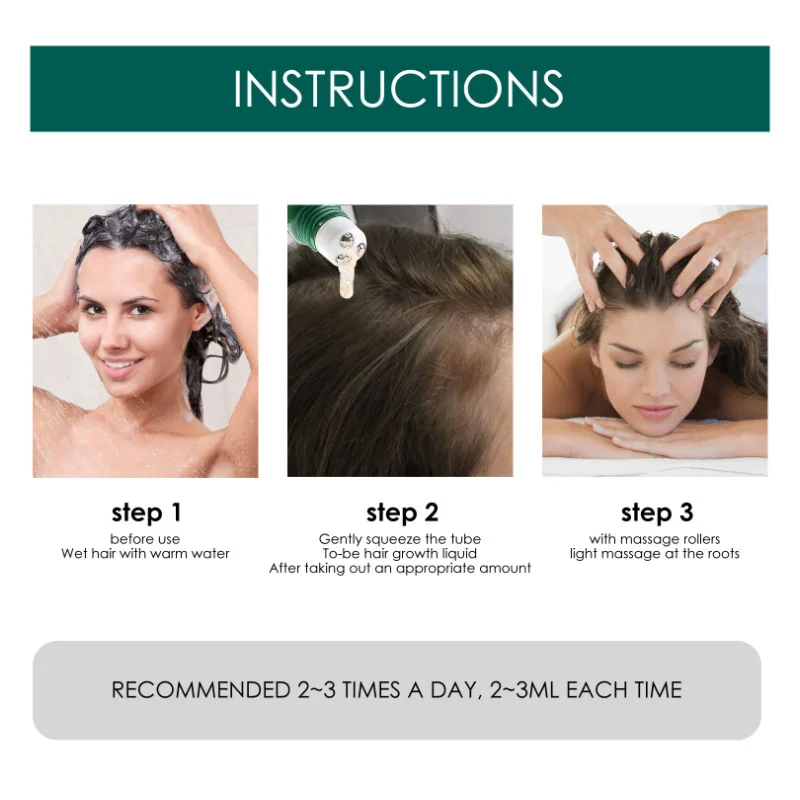 INSTRUCTIONS

step 1
before use
Wet hair with warm water

step 2
Gently squeeze the tube
To-be hair growth liquid
After taking out an appropriate amount

step 3
with massage rollers
light massage at the roots

RECOMMENDED 2~3 TIMES A DAY, 2~3ML EACH TIME