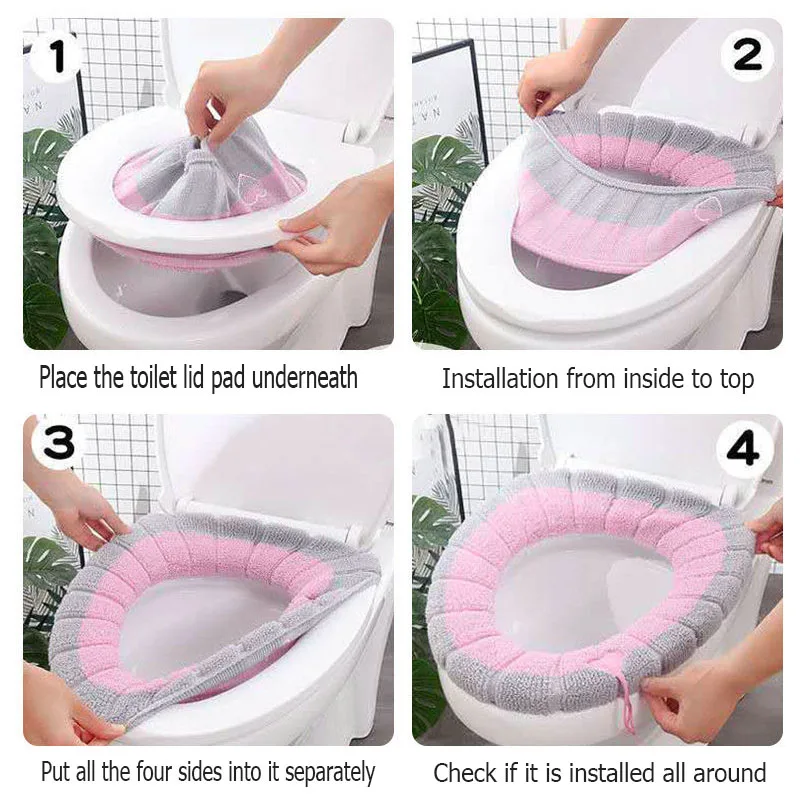 1

Place the toilet lid pad underneath

2

Installation from inside to top

3

Put all the four sides into it separately

4

Check if it is installed all around