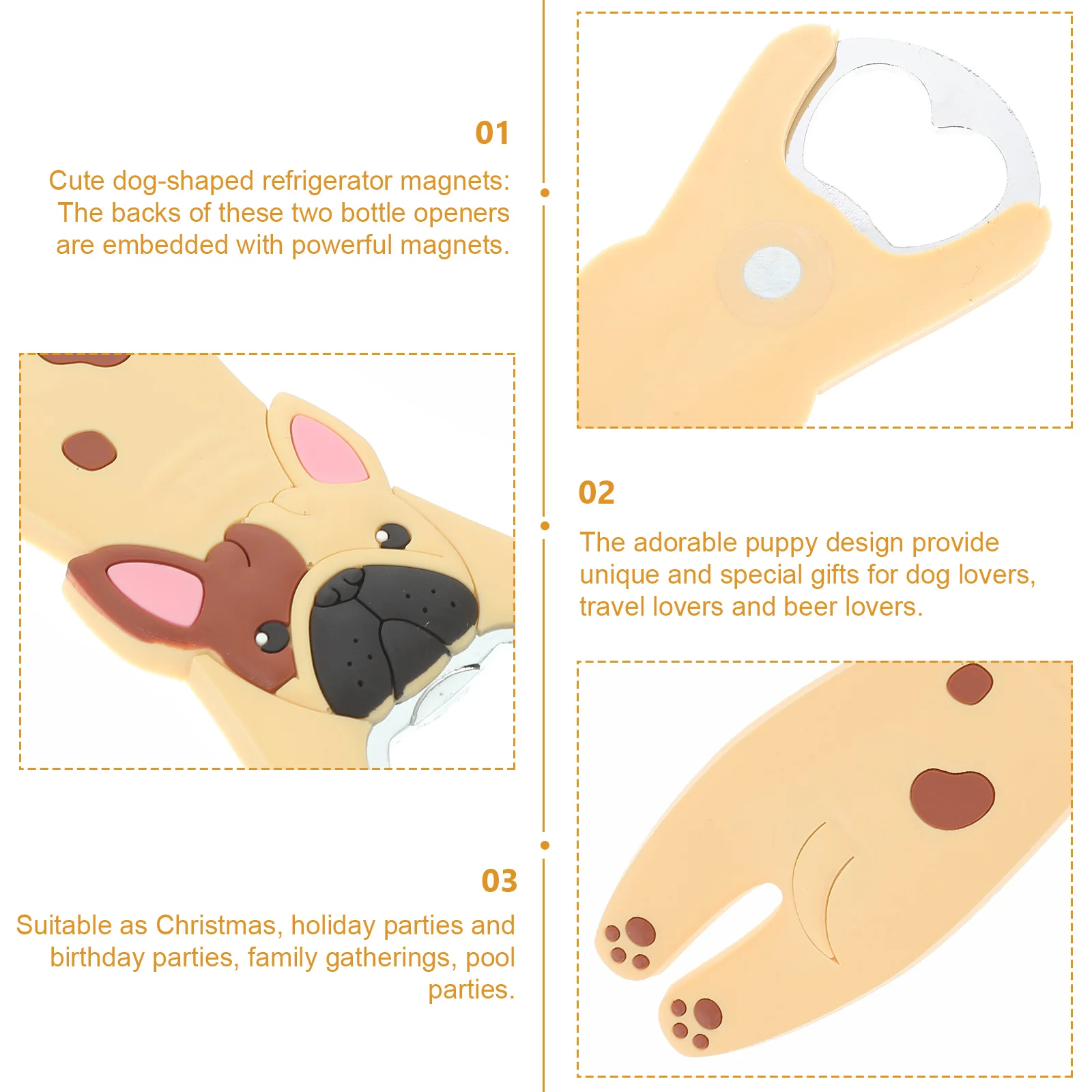 01

Cute dog-shaped refrigerator magnets: The backs of these two bottle openers are embedded with powerful magnets.

02

The adorable puppy design provide unique and special gifts for dog lovers, travel lovers and beer lovers.

03

Suitable as Christmas, holiday parties and birthday parties, family gatherings, pool parties.