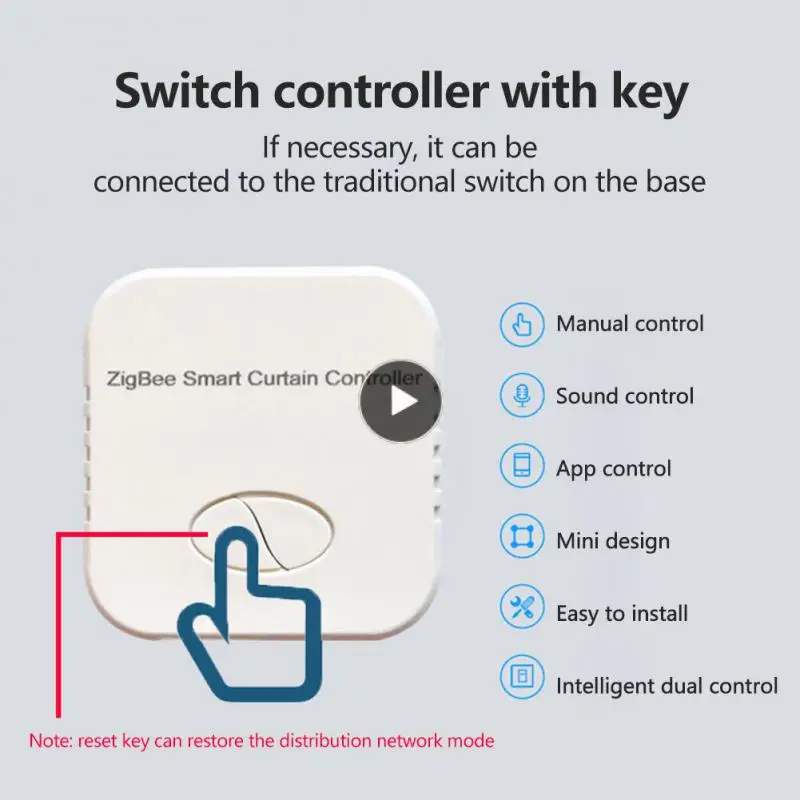 Switch controller with key

If necessary, it can be connected to the traditional switch on the base

ZigBee Smart Curtain Controller

Manual control

Sound control

App control

Mini design

Easy to install

Intelligent dual control

Note: reset key can restore the distribution network mode