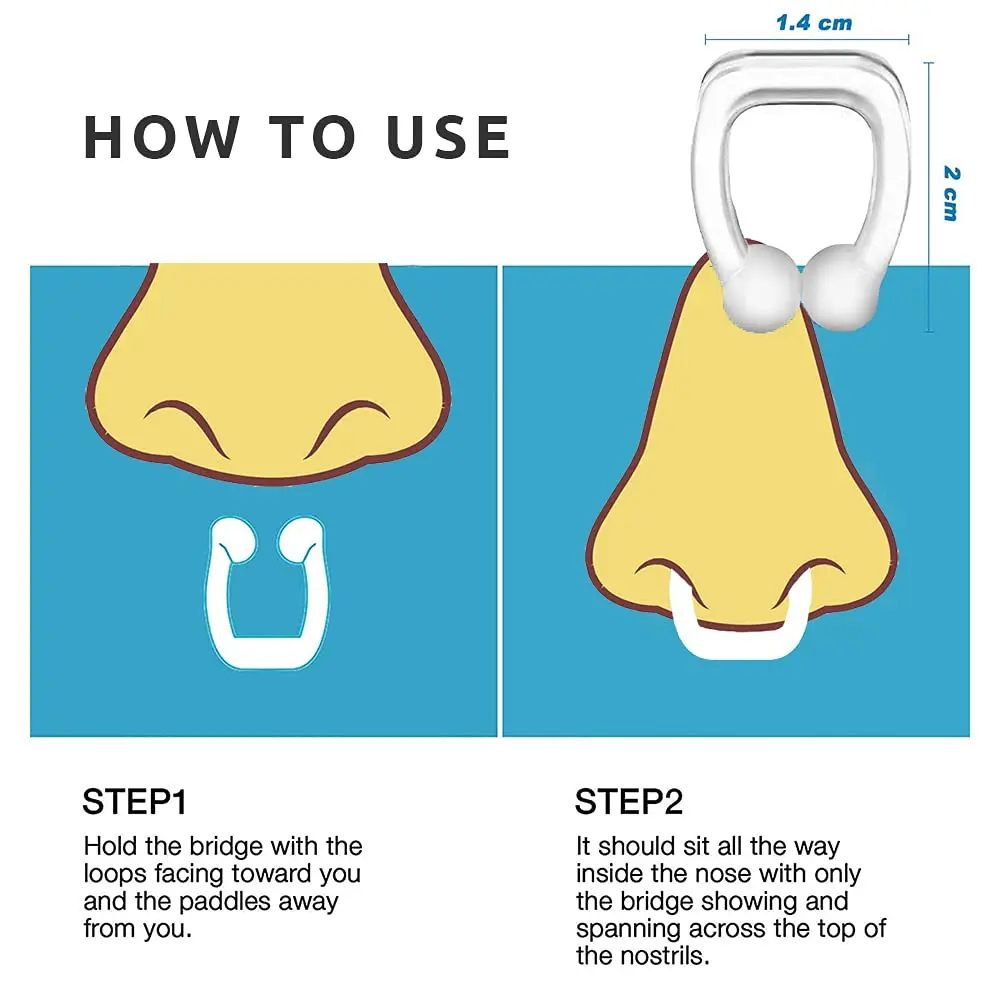 HOW TO USE

1.4 cm

2 cm

STEP1
Hold the bridge with the loops facing toward you and the paddles away from you.

STEP2
It should sit all the way inside the nose with only the bridge showing and spanning across the top of the nostrils.