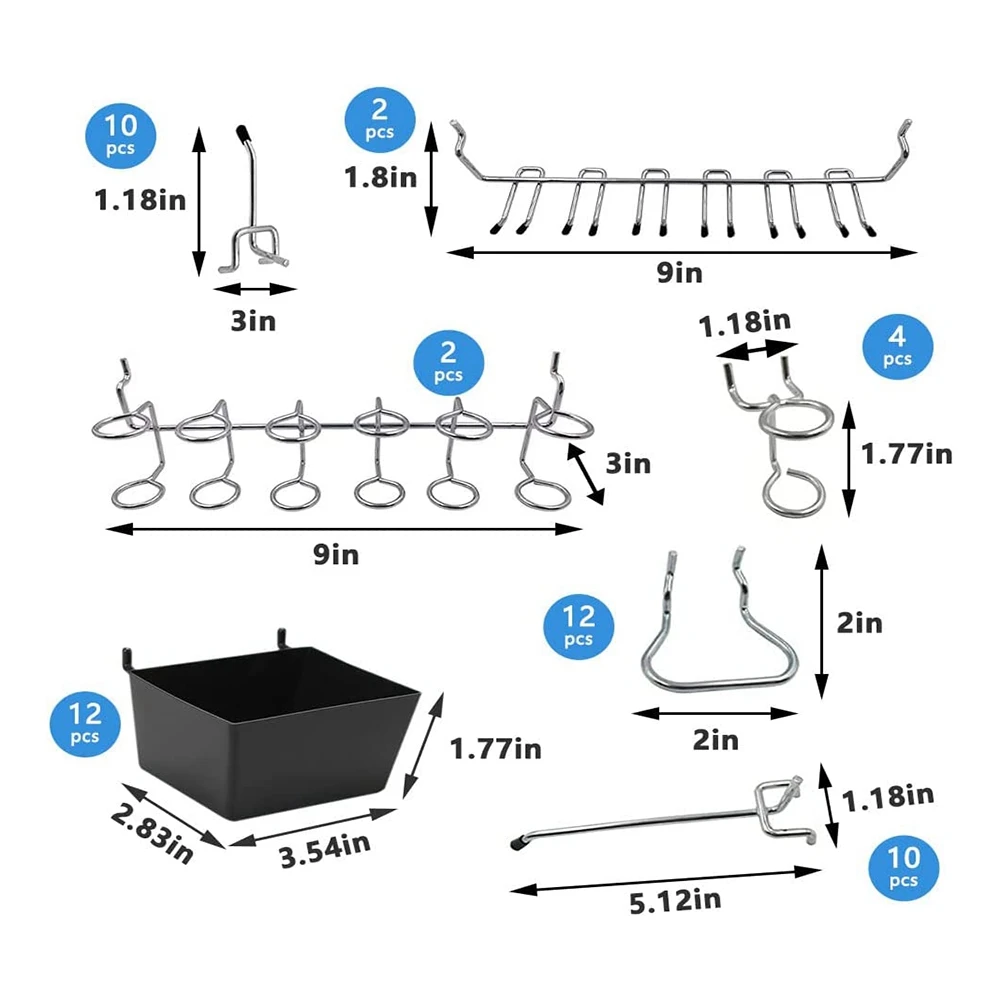 10 pcs
1.18in
3in

2 pcs
1.8in
9in

2 pcs
3in
9in

1.18in
4 pcs
1.77in

12 pcs
2in
2in

12 pcs
1.77in
2.83in
3.54in

1.18in
10 pcs
5.12in