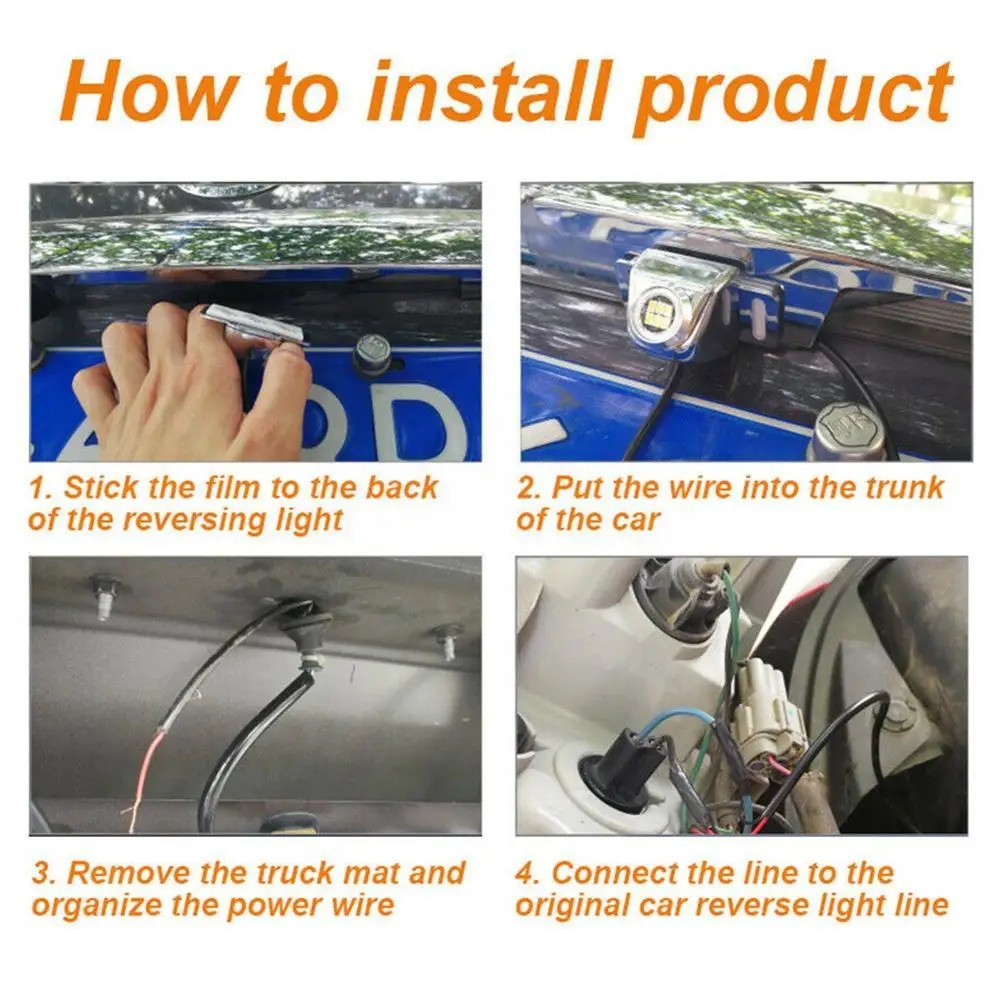 How to install product

1. Stick the film to the back of the reversing light

2. Put the wire into the trunk of the car

3. Remove the truck mat and organize the power wire

4. Connect the line to the original car reverse light line