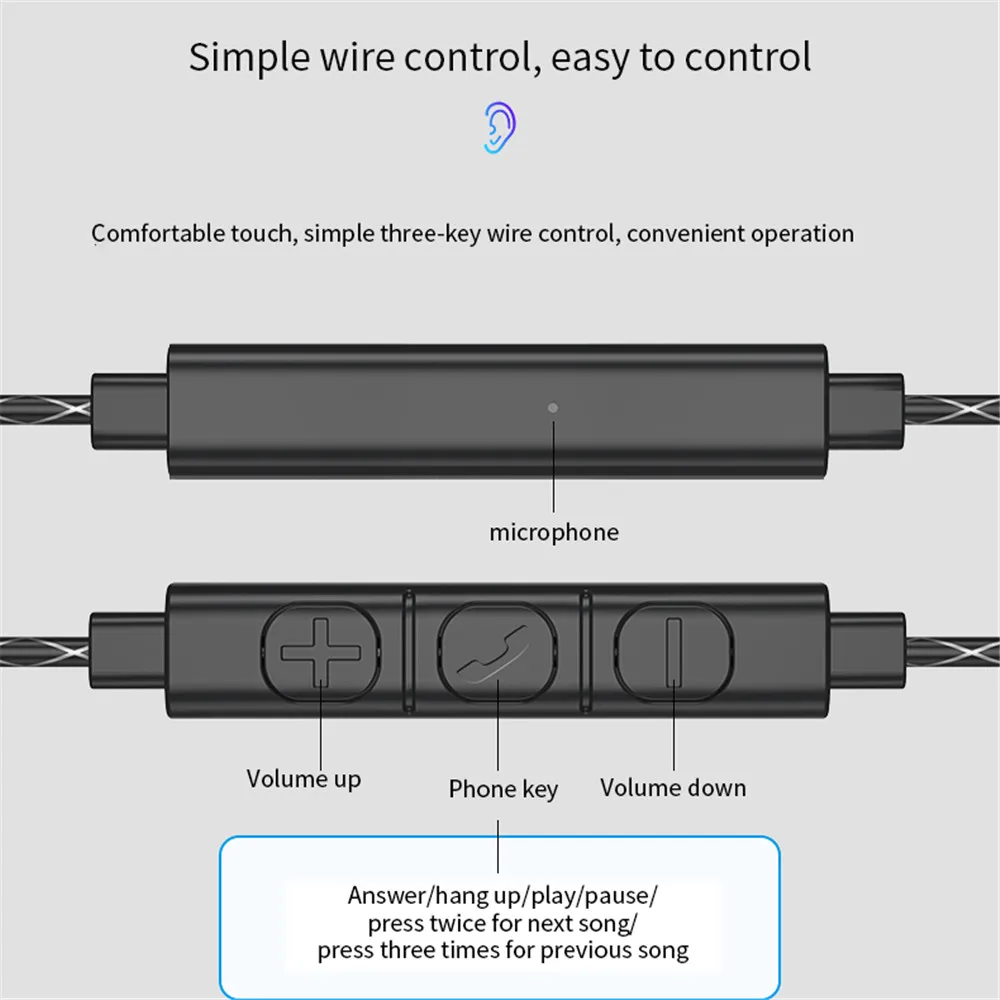 Simple wire control, easy to control

Comfortable touch, simple three-key wire control, convenient operation

microphone

Volume up

Phone key

Volume down

Answer/hang up/play/pause/
press twice for next song/
press three times for previous song