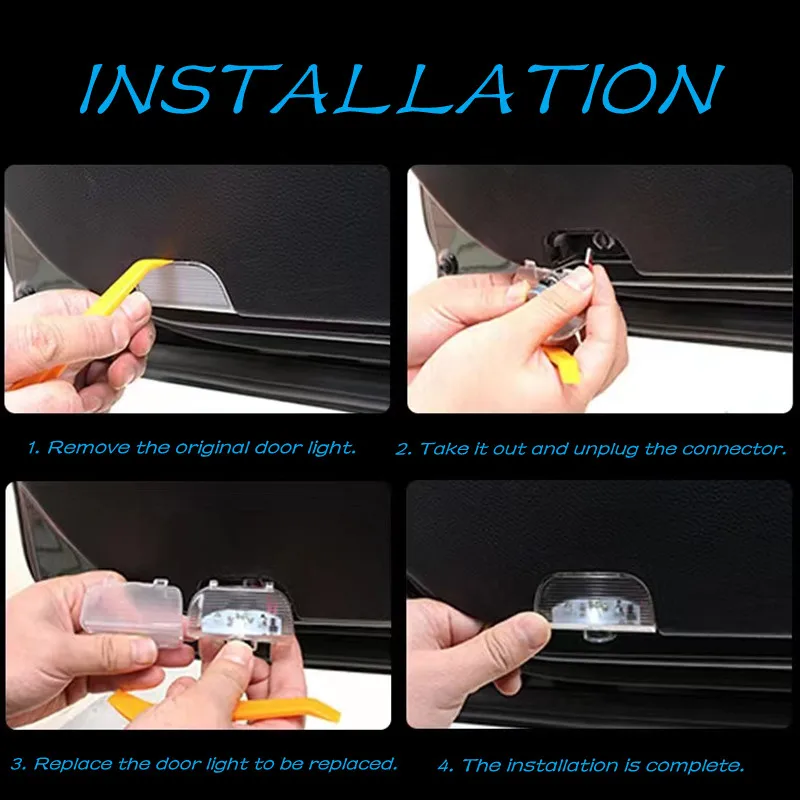 INSTALLATION

1. Remove the original door light.

2. Take it out and unplug the connector.

3. Replace the door light to be replaced.

4. The installation is complete.