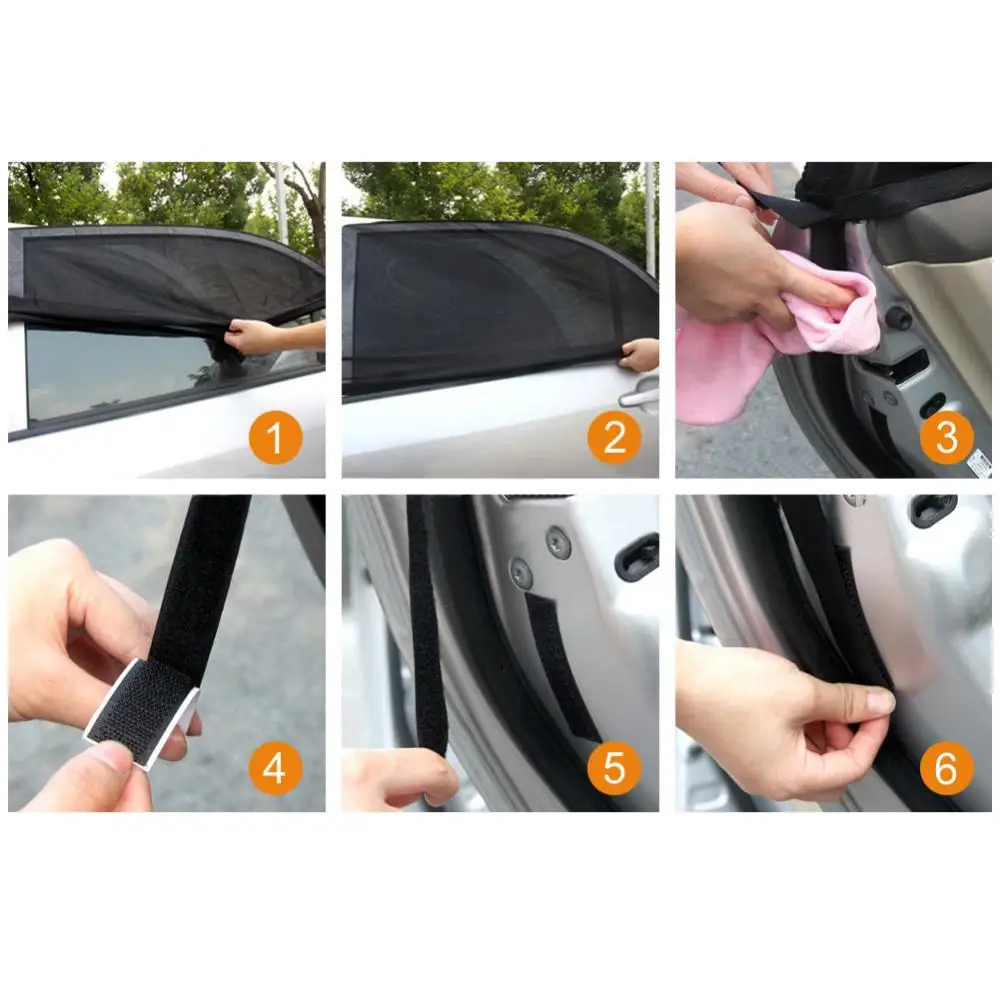 1

2

3

4

5

6