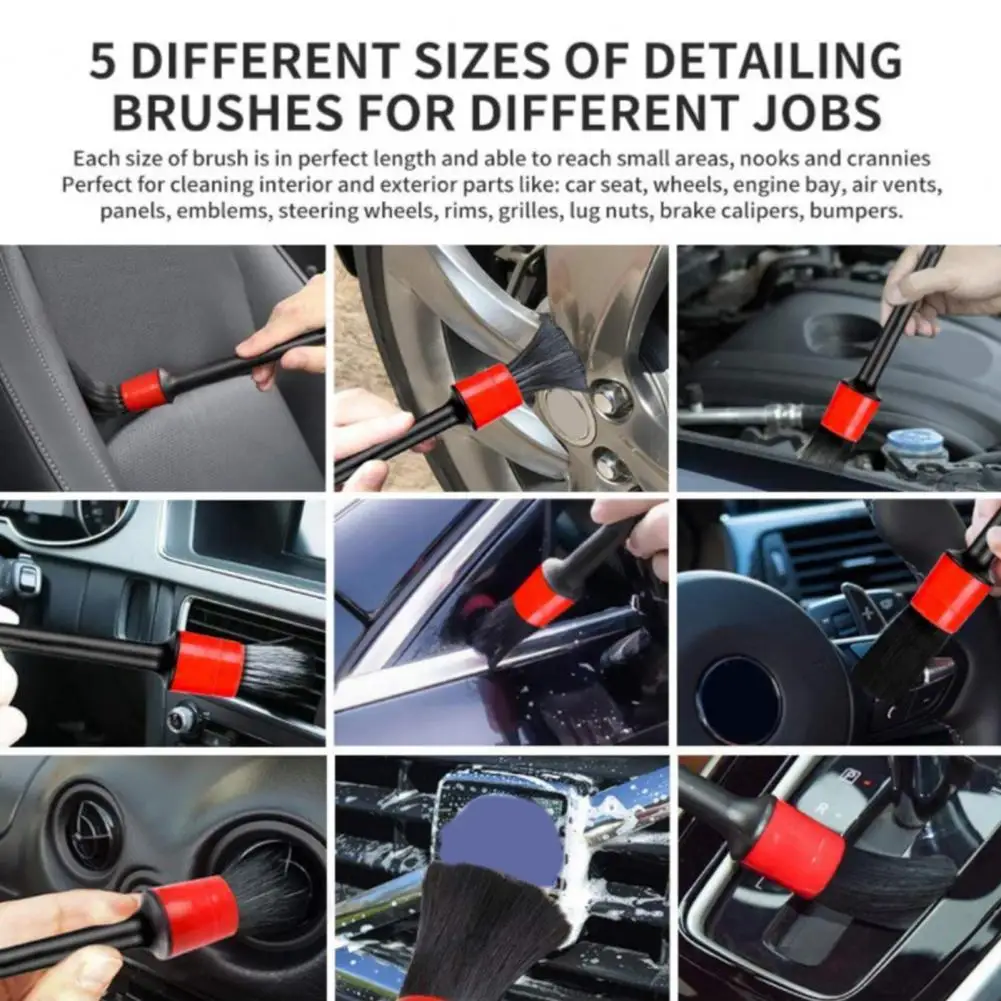 5 DIFFERENT SIZES OF DETAILING BRUSHES FOR DIFFERENT JOBS

Each size of brush is in perfect length and able to reach small areas, nooks and crannies
Perfect for cleaning interior and exterior parts like: car seat, wheels, engine bay, air vents, panels, emblems, steering wheels, rims, grilles, lug nuts, brake calipers, bumpers.