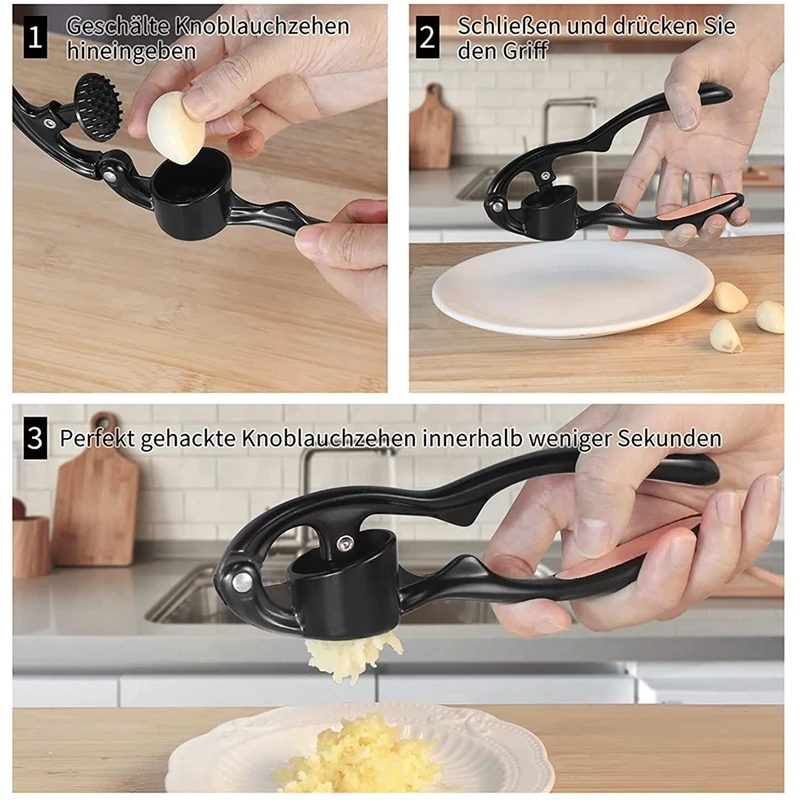 1 Geschälte Knoblauchzehen hineingeben

2 Schließen und drücken Sie den Griff

3 Perfekt gehackte Knoblauchzehen innerhalb weniger Sekunden