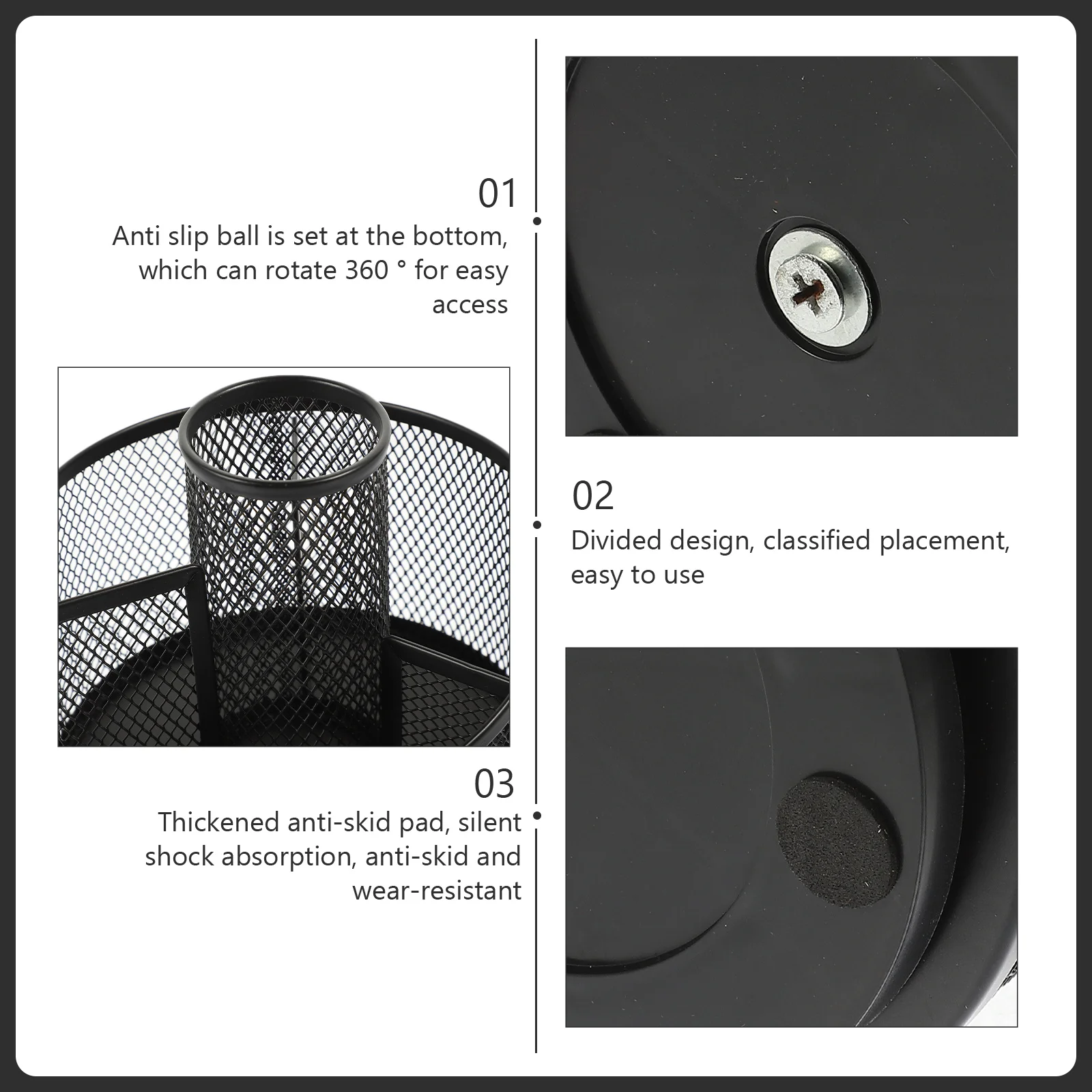 01
Anti slip ball is set at the bottom, which can rotate 360 ° for easy access

02
Divided design, classified placement, easy to use

03
Thickened anti-skid pad, silent shock absorption, anti-skid and wear-resistant