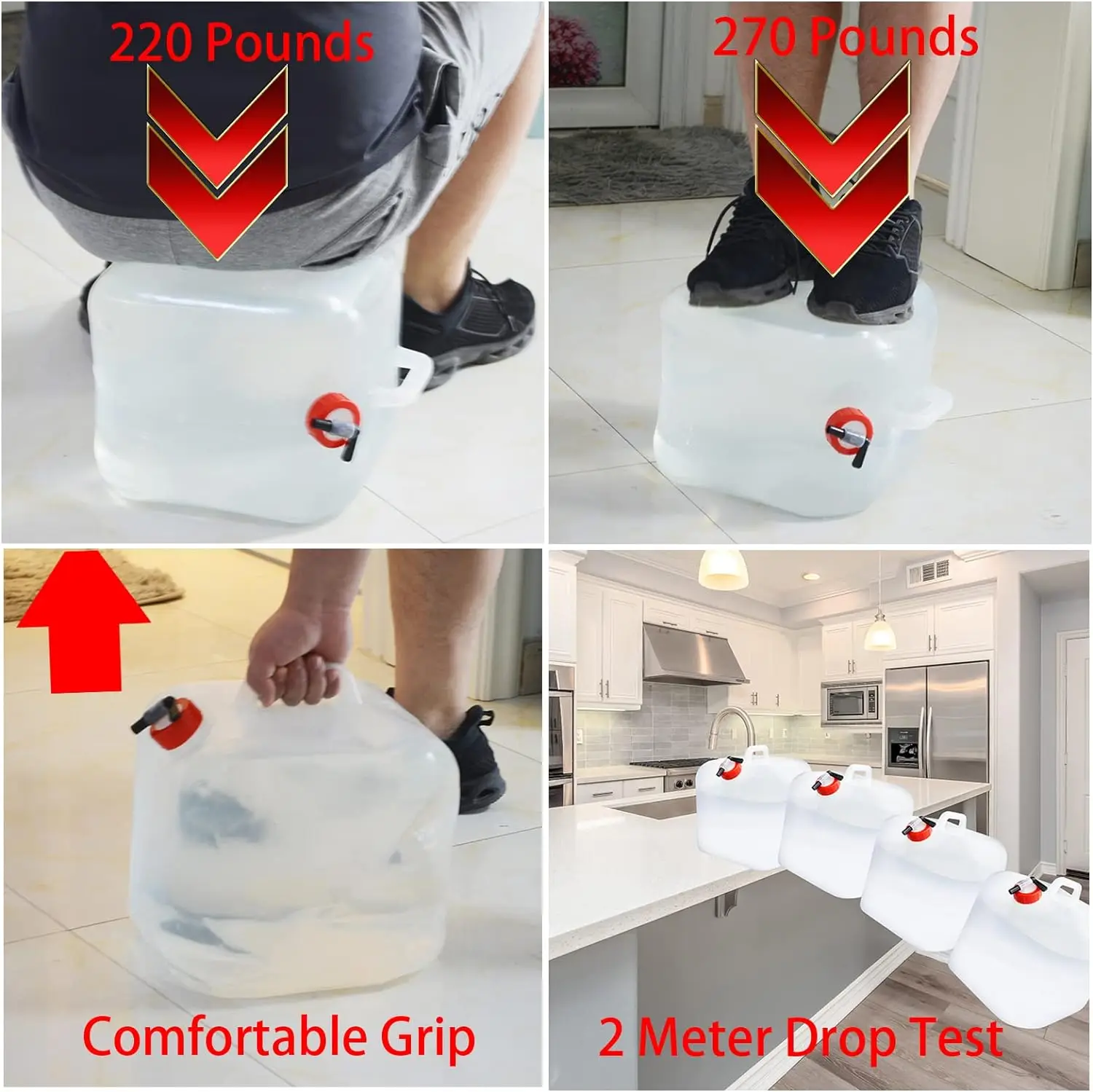 220 Pounds

270 Pounds

Comfortable Grip

2 Meter Drop Test