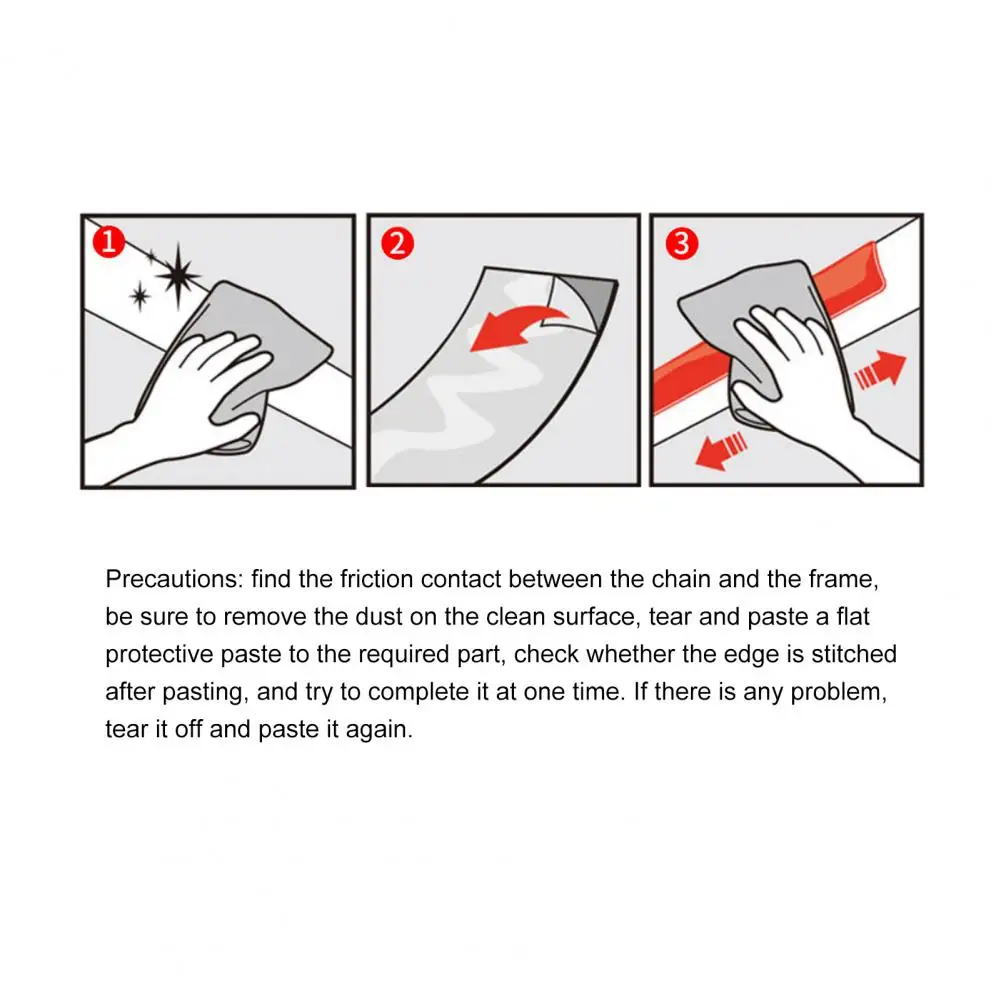 1
2
3

Precautions: find the friction contact between the chain and the frame, be sure to remove the dust on the clean surface, tear and paste a flat protective paste to the required part, check whether the edge is stitched after pasting, and try to complete it at one time. If there is any problem, tear it off and paste it again.