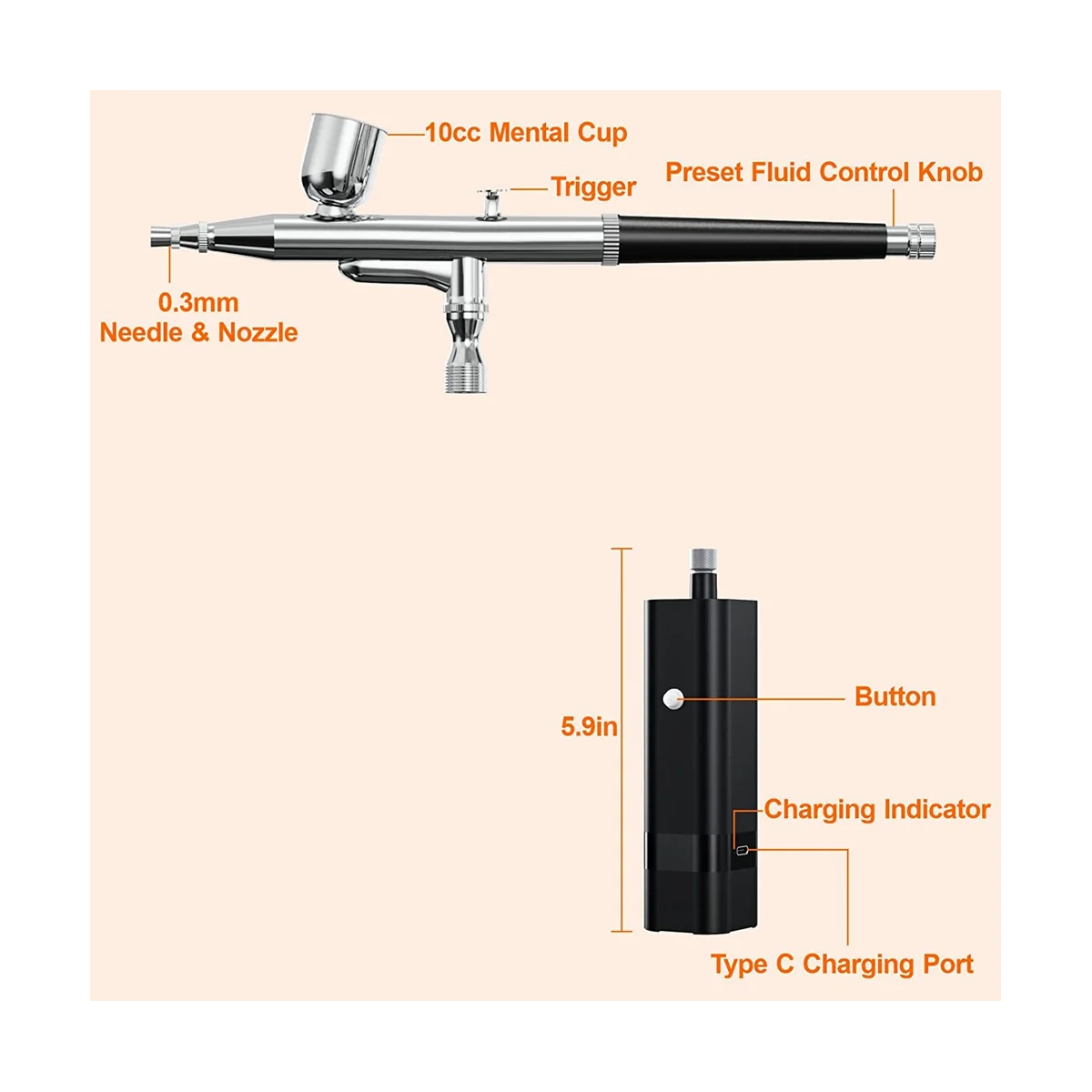 10cc Mental Cup

Trigger

Preset Fluid Control Knob

0.3mm
Needle & Nozzle

5.9in

Button

Charging Indicator

Type C Charging Port