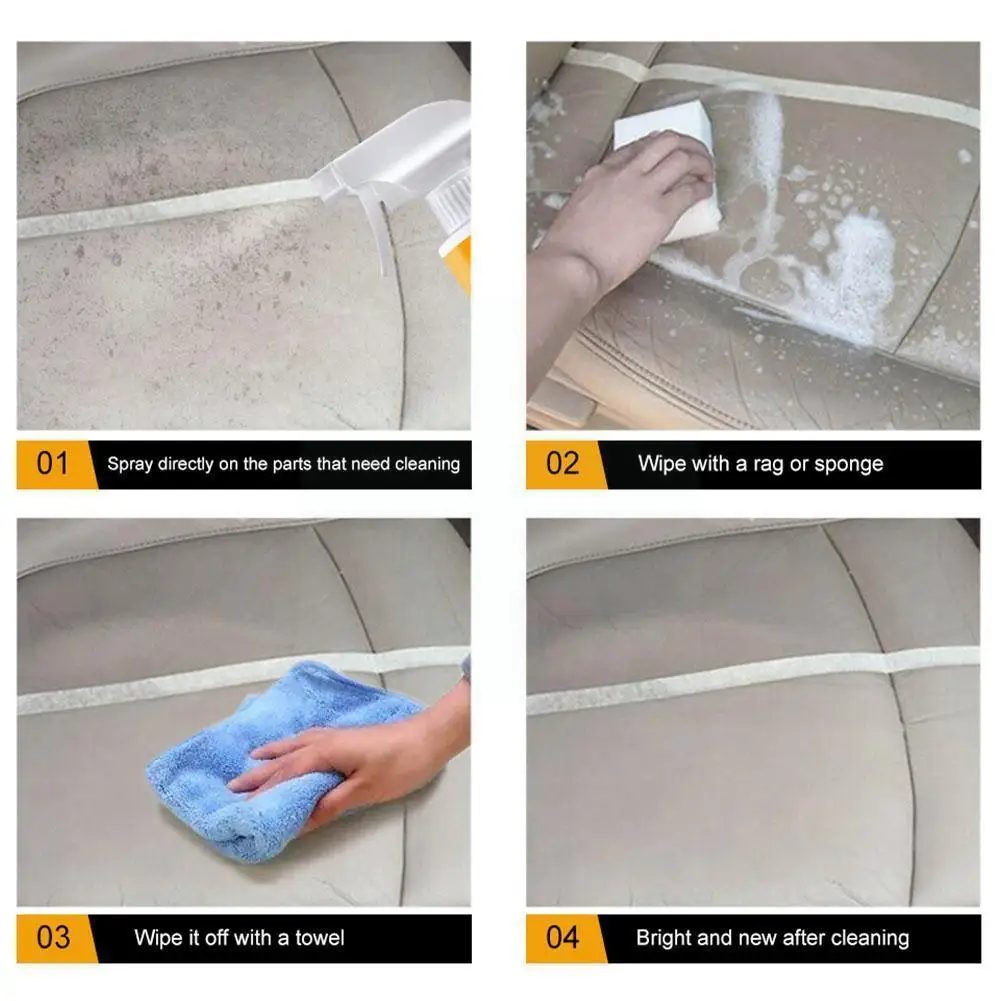 01 Spray directly on the parts that need cleaning

02 Wipe with a rag or sponge

03 Wipe it off with a towel

04 Bright and new after cleaning