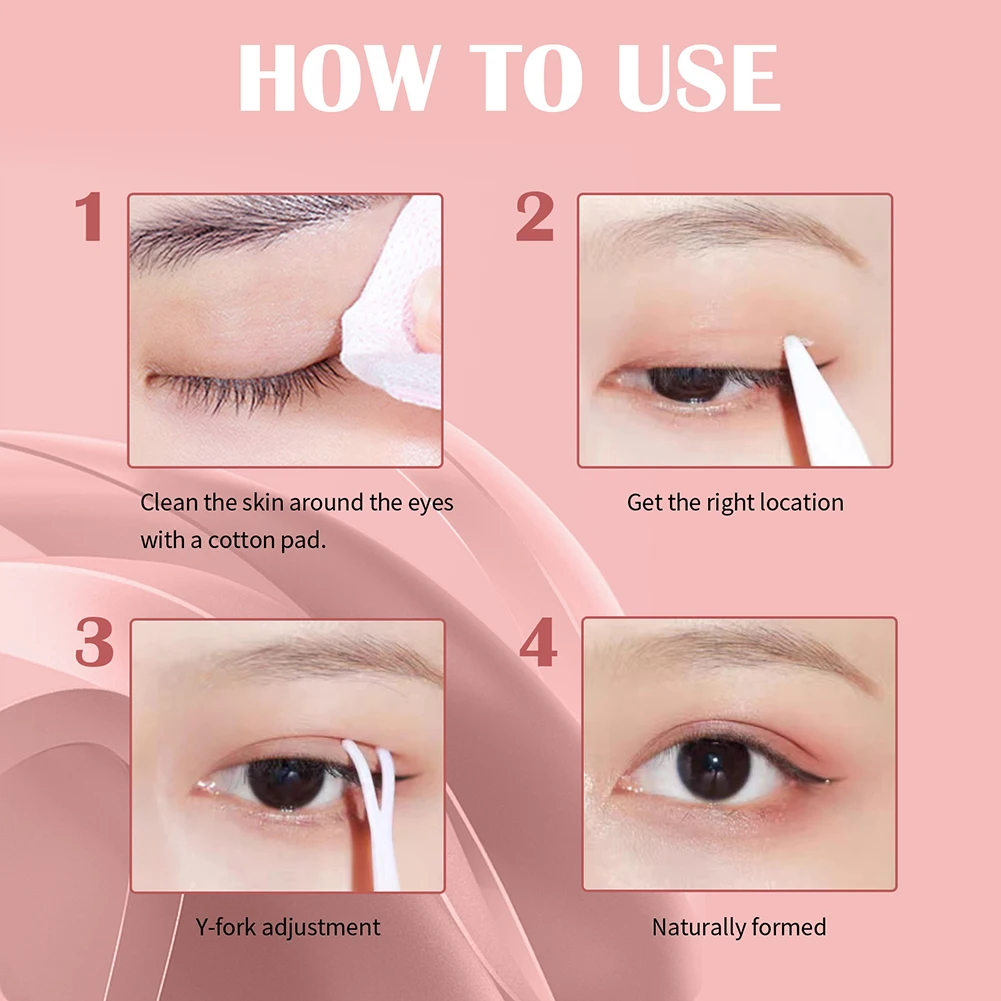 HOW TO USE

1

Clean the skin around the eyes with a cotton pad.

2

Get the right location

3

Y-fork adjustment

4

Naturally formed