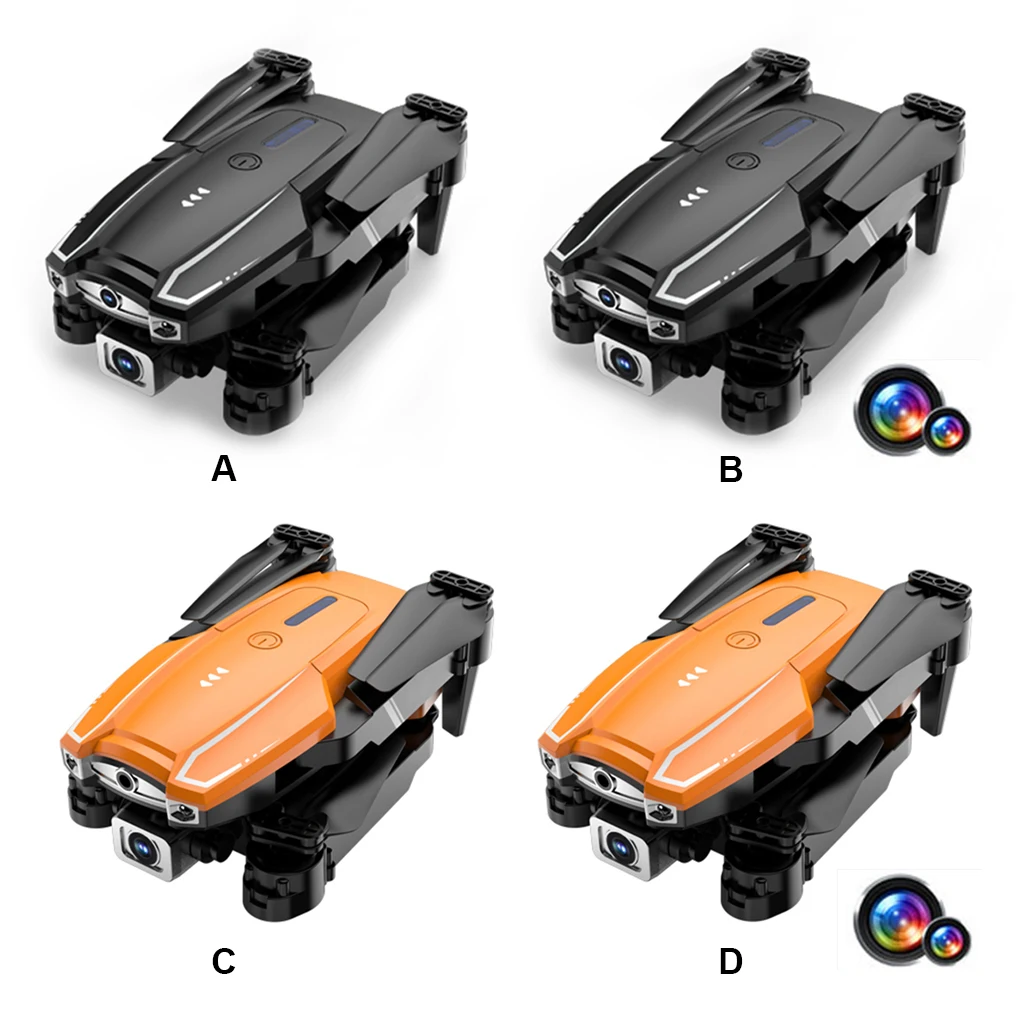 A
B
C
D