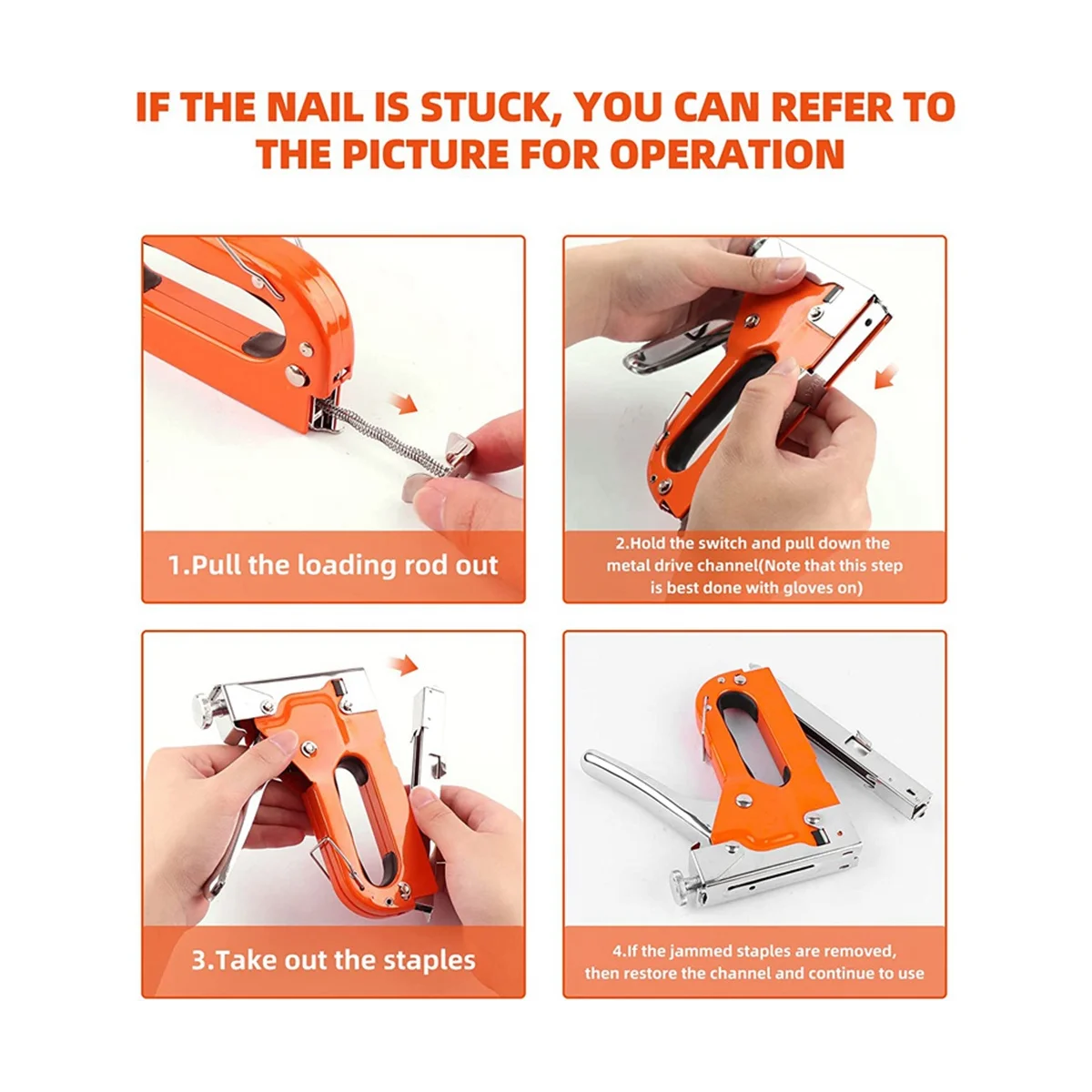 IF THE NAIL IS STUCK, YOU CAN REFER TO THE PICTURE FOR OPERATION

1.Pull the loading rod out

2.Hold the switch and pull down the metal drive channel(Note that this step is best done with gloves on)

3.Take out the staples

4.If the jammed staples are removed, then restore the channel and continue to use