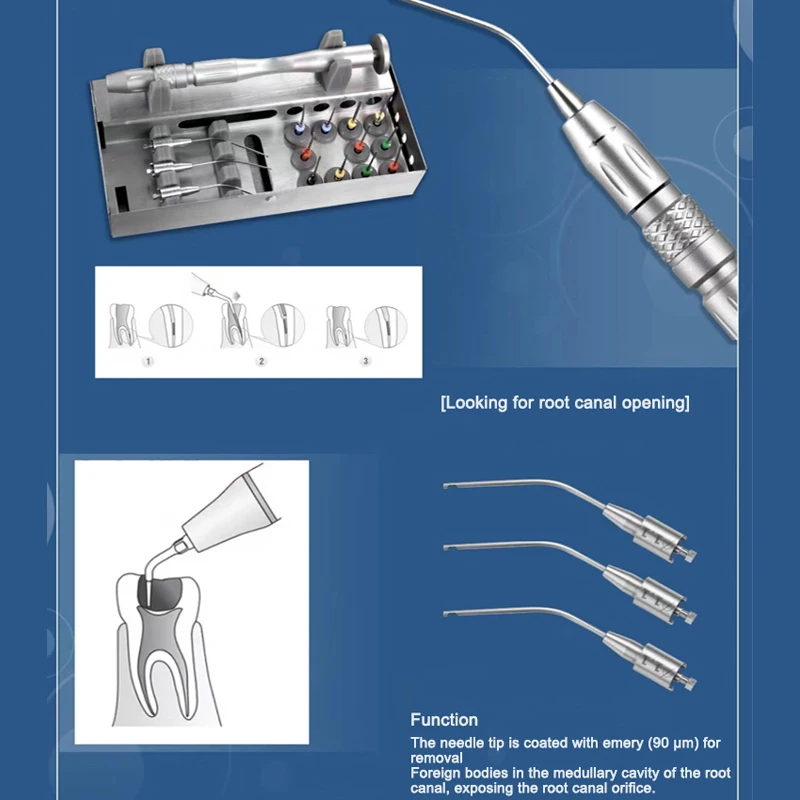 1
2
3

[Looking for root canal opening]

Function
The needle tip is coated with emery (90 μm) for removal
Foreign bodies in the medullary cavity of the root canal, exposing the root canal orifice.