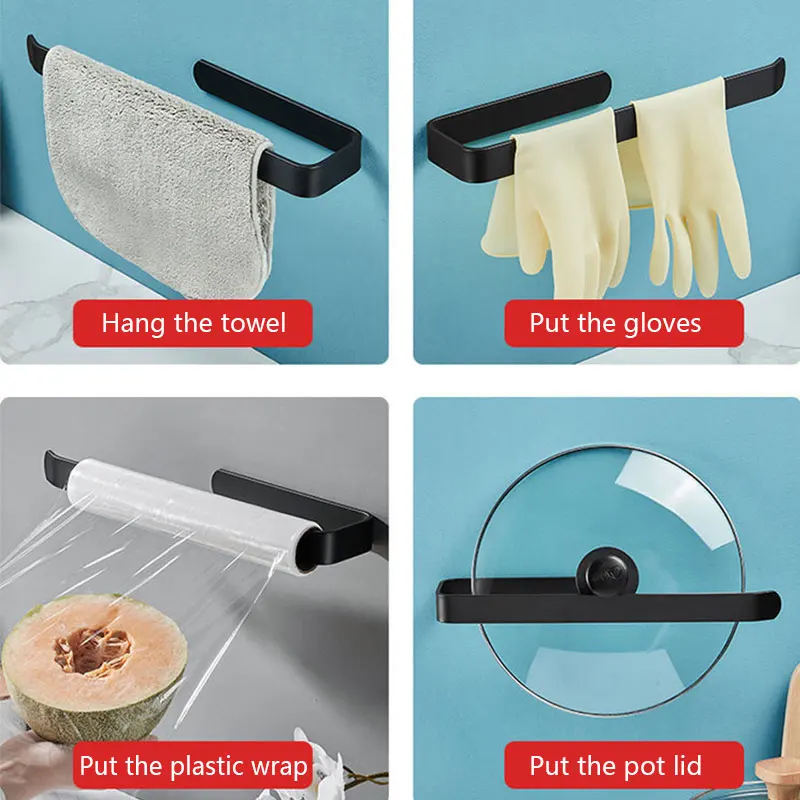 Hang the towel

Put the gloves

Put the plastic wrap

Put the pot lid