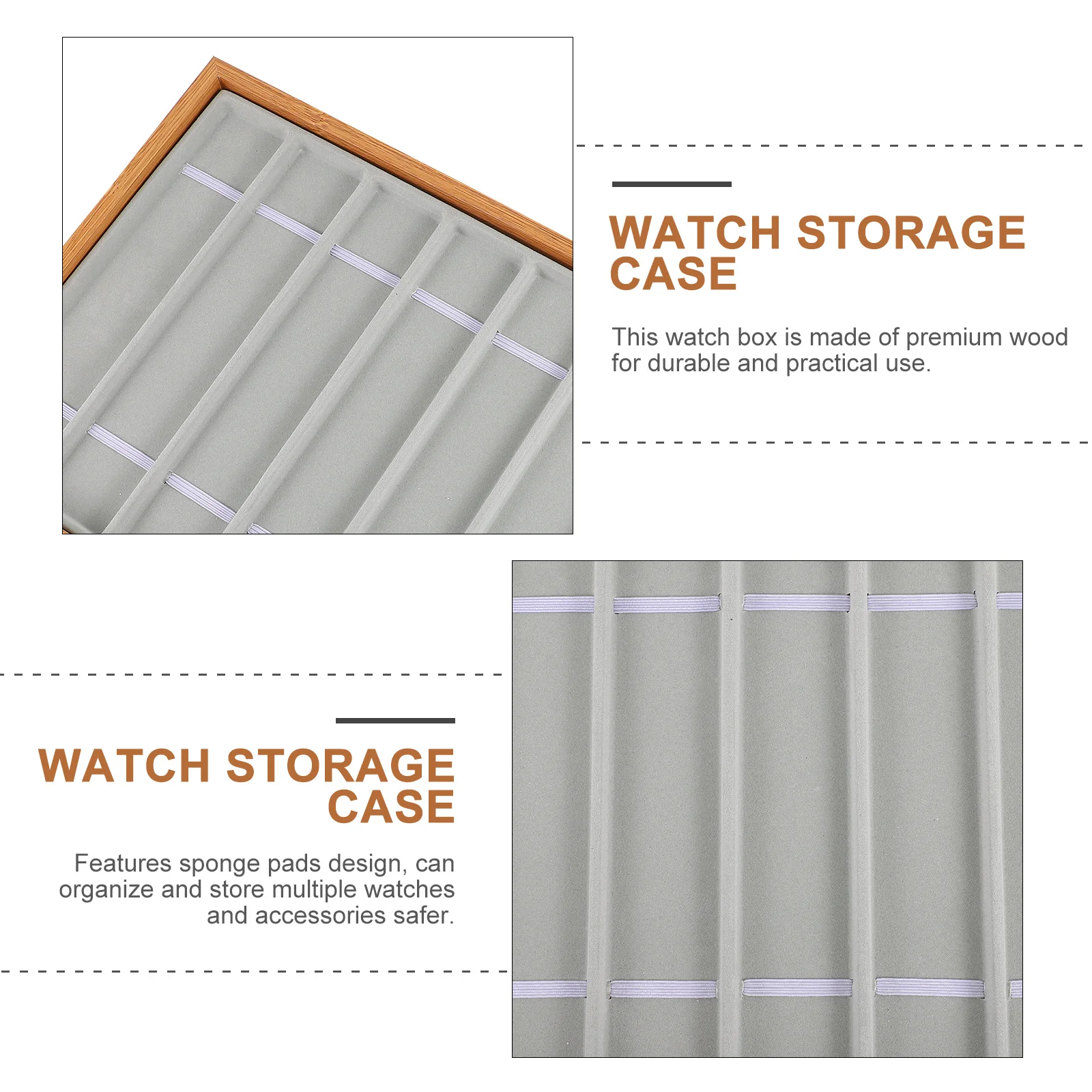 WATCH STORAGE CASE

This watch box is made of premium wood for durable and practical use.

WATCH STORAGE CASE

Features sponge pads design, can organize and store multiple watches and accessories safer.