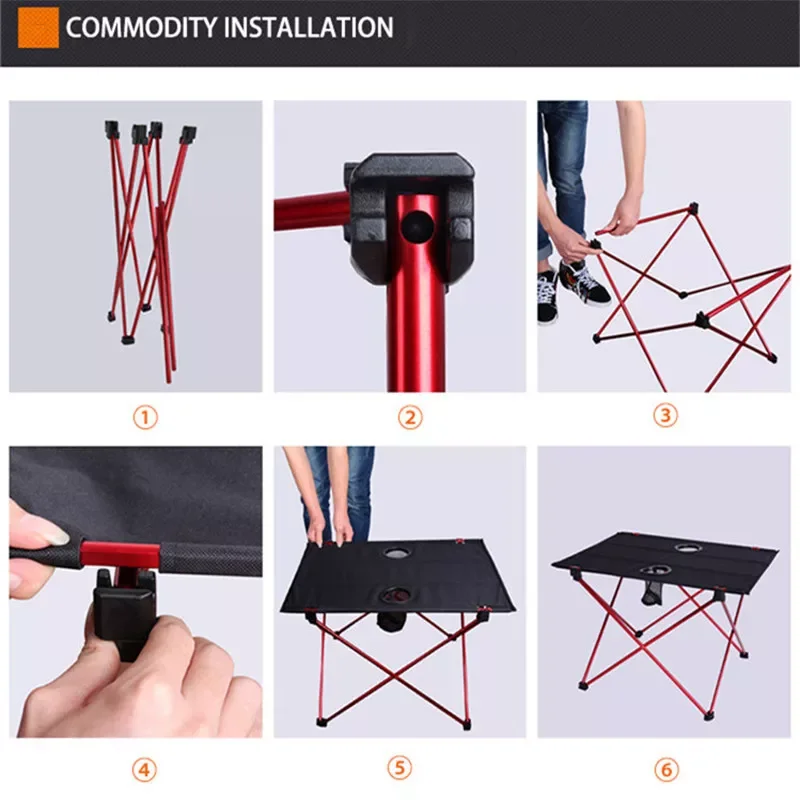 COMMODITY INSTALLATION

①

②

③

④

⑤

⑥