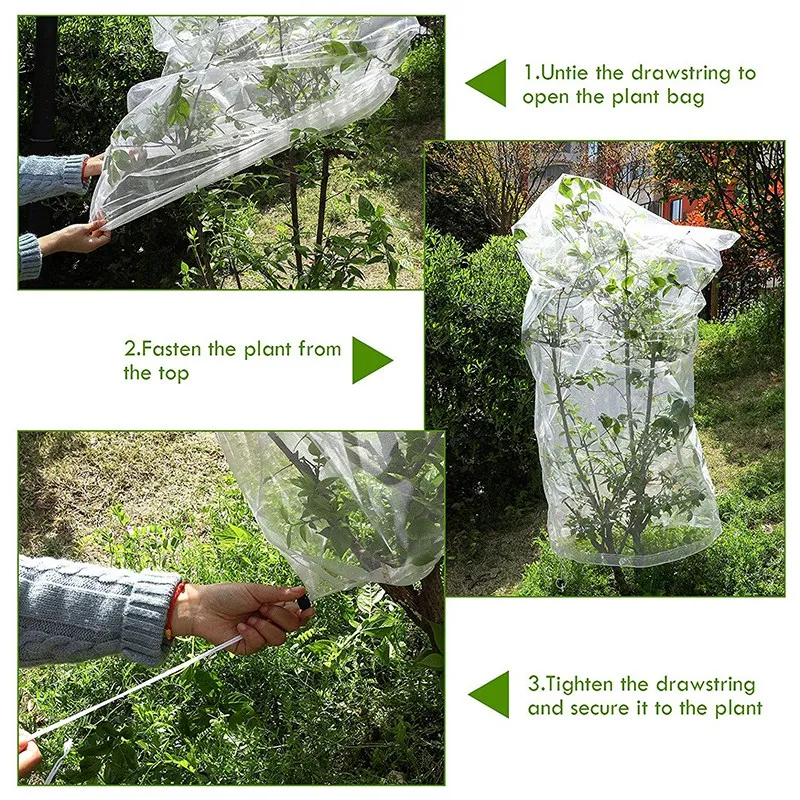 1.Untie the drawstring to open the plant bag

2.Fasten the plant from the top

3.Tighten the drawstring and secure it to the plant