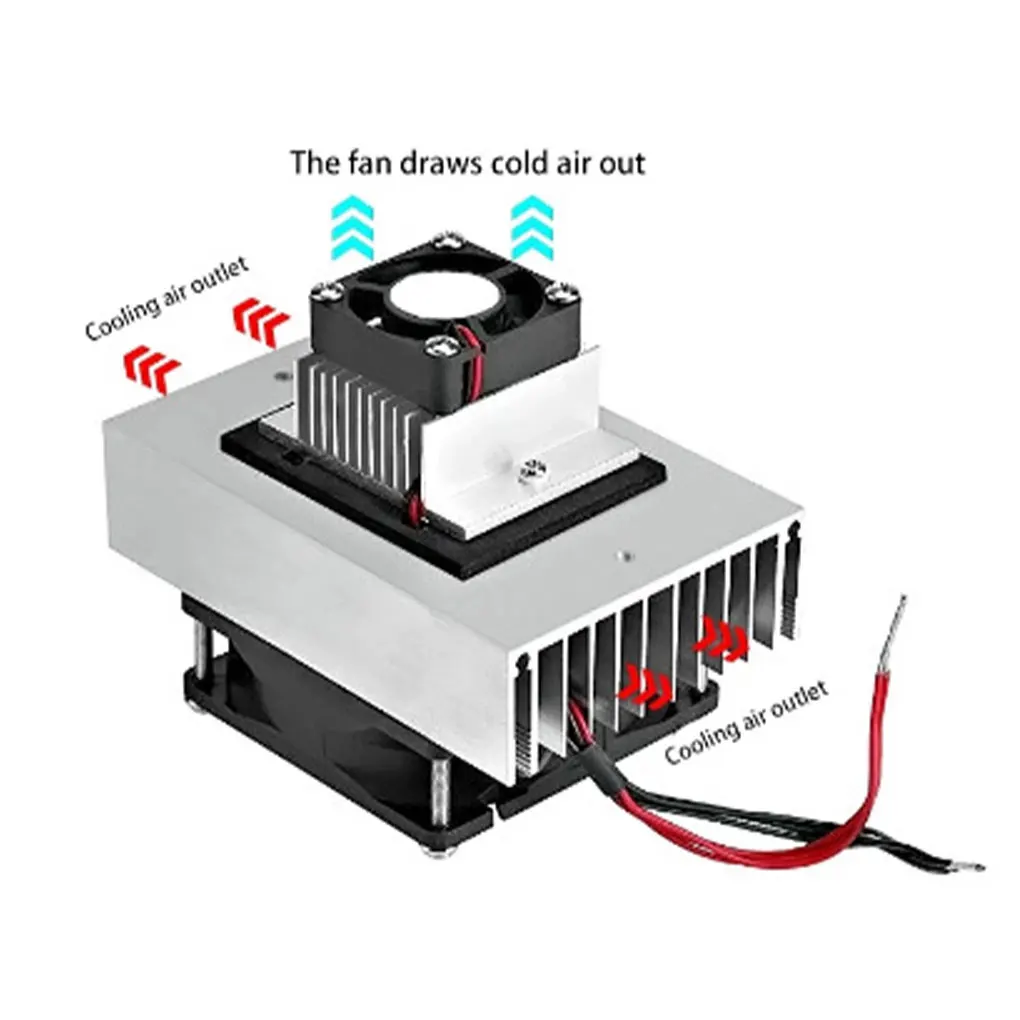 The fan draws cold air out

Cooling air outlet

Cooling air outlet