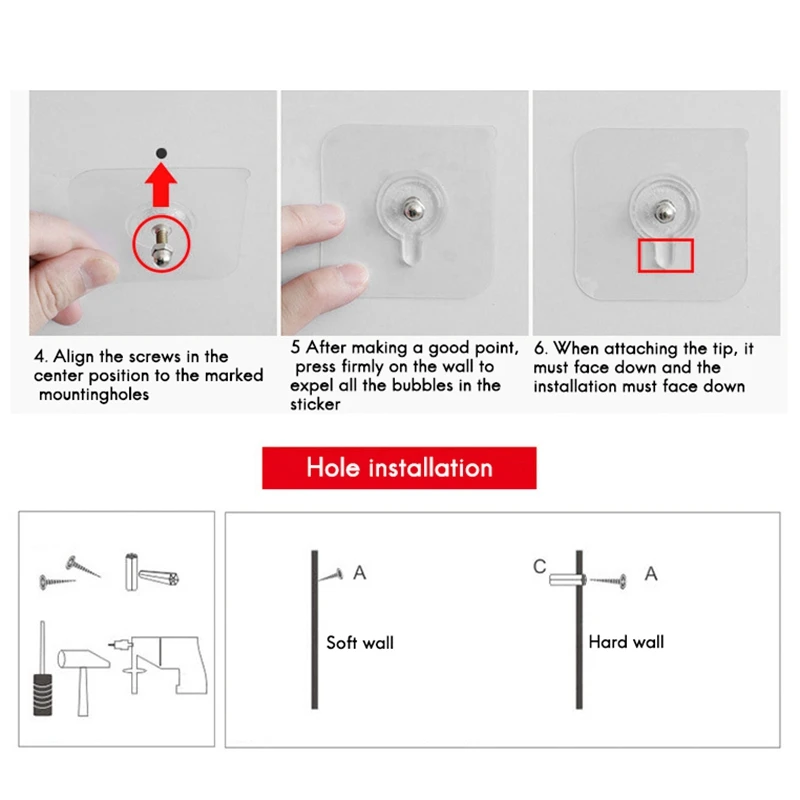 4. Align the screws in the center position to the marked mountingholes

5 After making a good point, press firmly on the wall to expel all the bubbles in the sticker

6. When attaching the tip, it must face down and the installation must face down

Hole installation

A

Soft wall

C

A

Hard wall