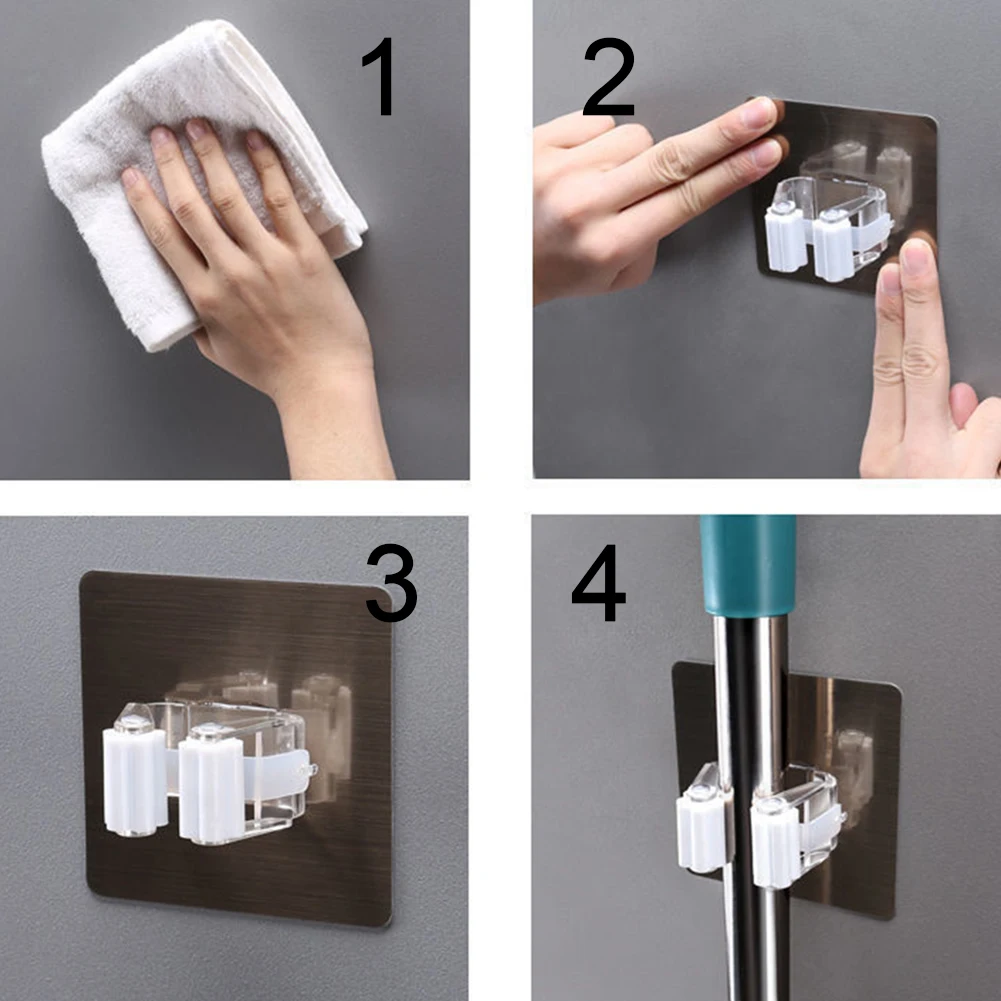 1

2

3

4