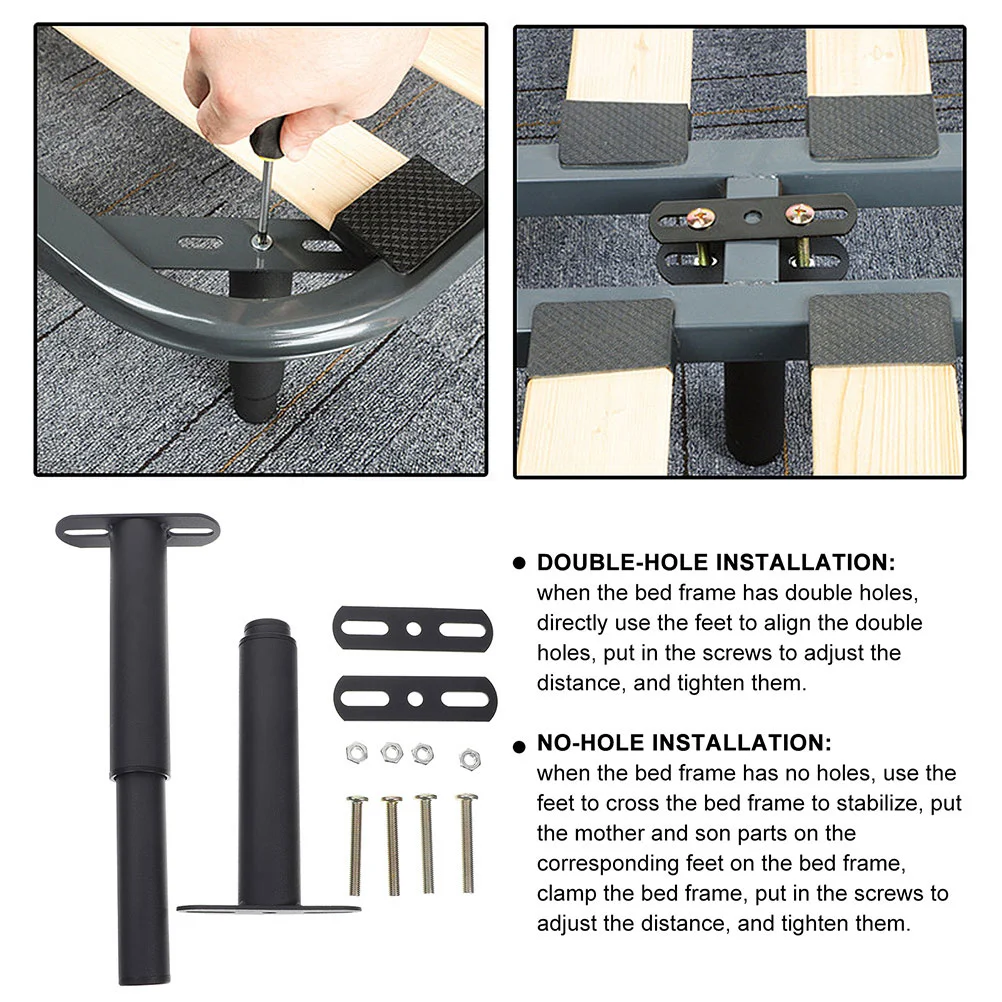 ● DOUBLE-HOLE INSTALLATION:
when the bed frame has double holes, directly use the feet to align the double holes, put in the screws to adjust the distance, and tighten them.

● NO-HOLE INSTALLATION:
when the bed frame has no holes, use the feet to cross the bed frame to stabilize, put the mother and son parts on the corresponding feet on the bed frame, clamp the bed frame, put in the screws to adjust the distance, and tighten them.